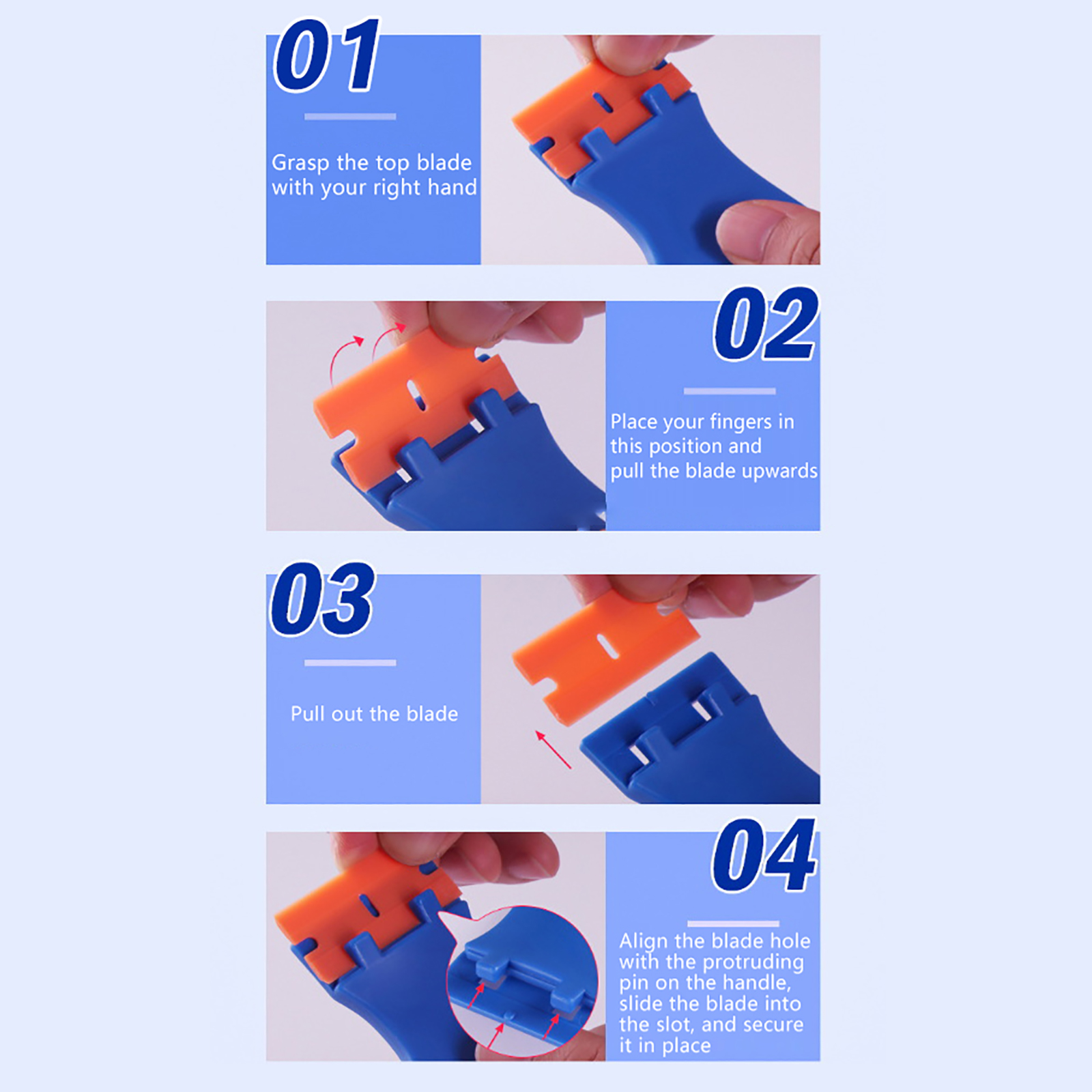 01

Grasp the top blade with your right hand

02

Place your fingers in this position and pull the blade upwards

03

Pull out the blade

04

Align the blade hole with the protruding pin on the handle, slide the blade into the slot, and secure it in place