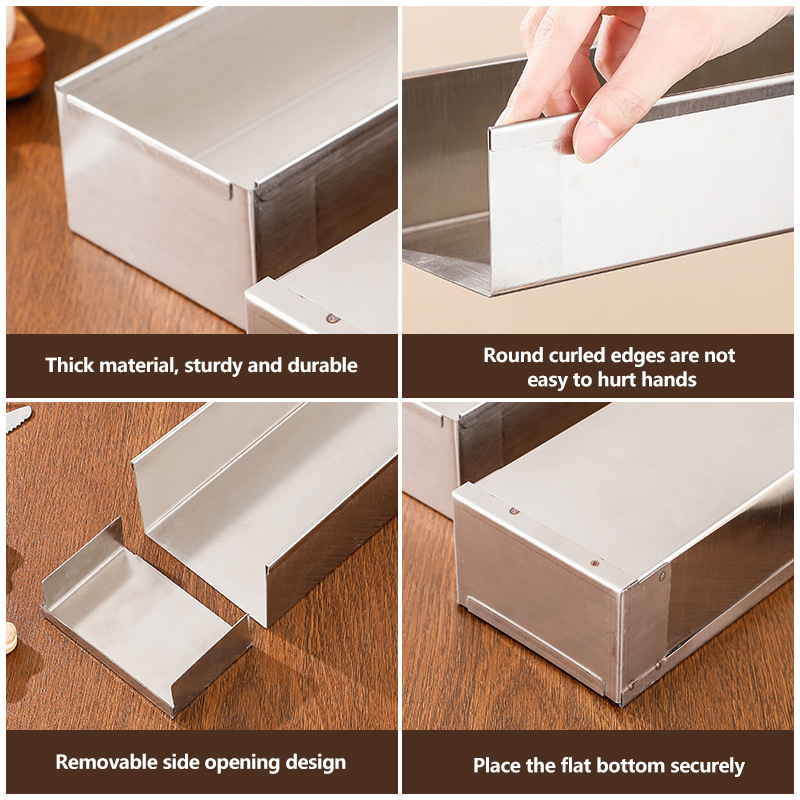 Thick material, sturdy and durable

Round curled edges are not easy to hurt hands

Removable side opening design

Place the flat bottom securely