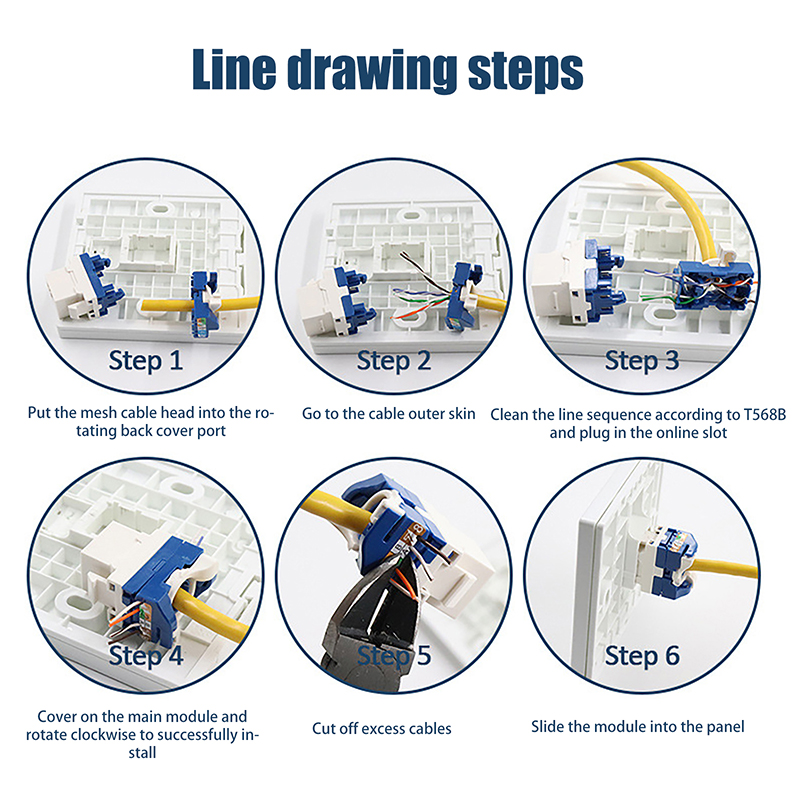 Line drawing steps

Step 1

Put the mesh cable head into the rotating back cover port

Step 2

Go to the cable outer skin

Step 3

Clean the line sequence according to T568B and plug in the online slot

Step 4

Cover on the main module and rotate clockwise to successfully install

Step 5

Cut off excess cables

Step 6

Slide the module into the panel