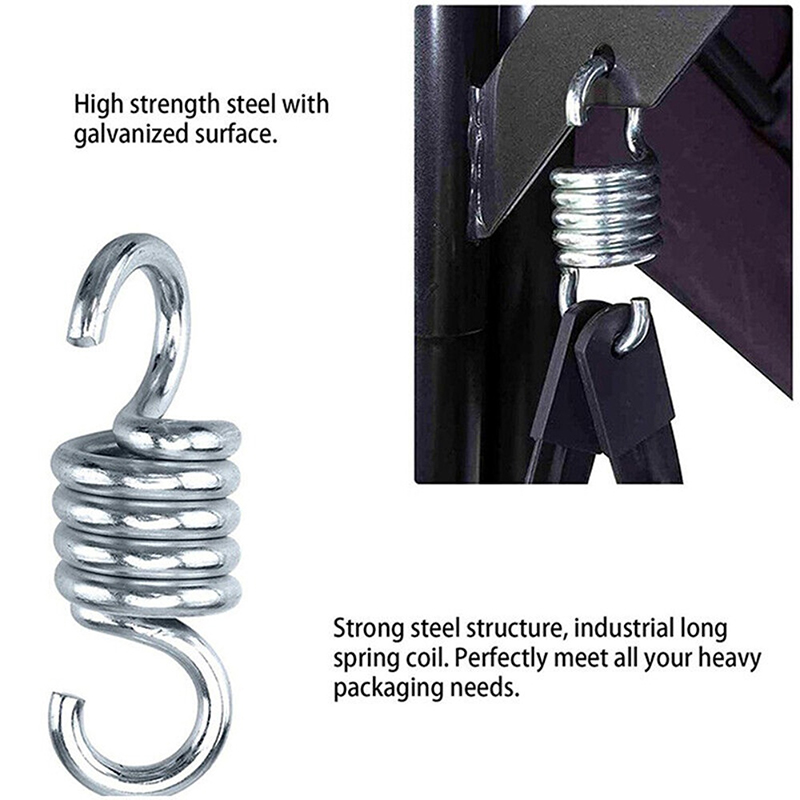 High strength steel with galvanized surface.

Strong steel structure, industrial long spring coil. Perfectly meet all your heavy packaging needs.