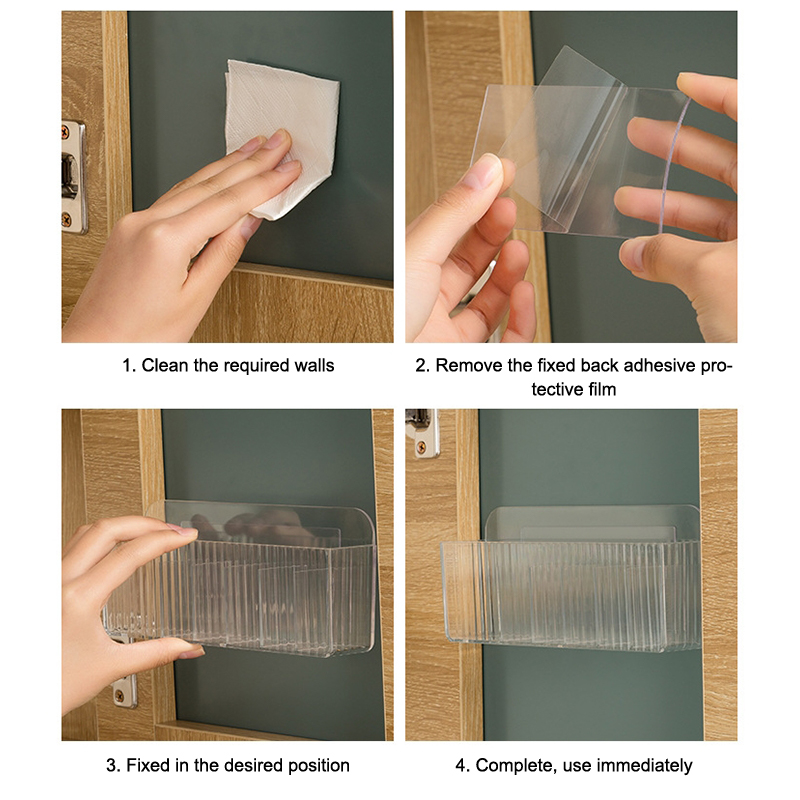 1. Clean the required walls

2. Remove the fixed back adhesive protective film

3. Fixed in the desired position

4. Complete, use immediately