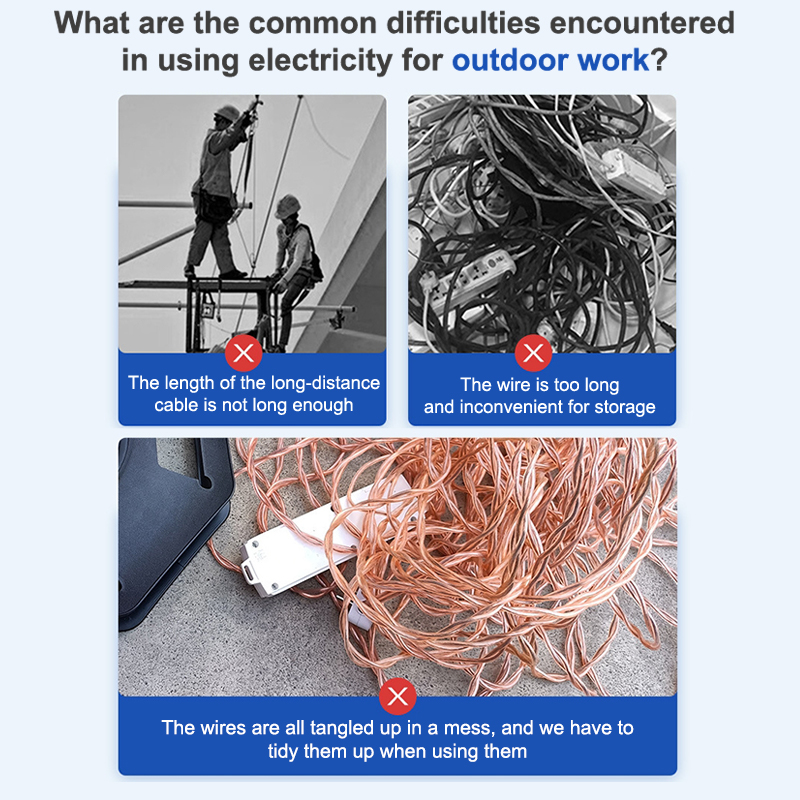 What are the common difficulties encountered in using electricity for outdoor work?

The length of the long-distance cable is not long enough

The wire is too long and inconvenient for storage

The wires are all tangled up in a mess, and we have to tidy them up when using them