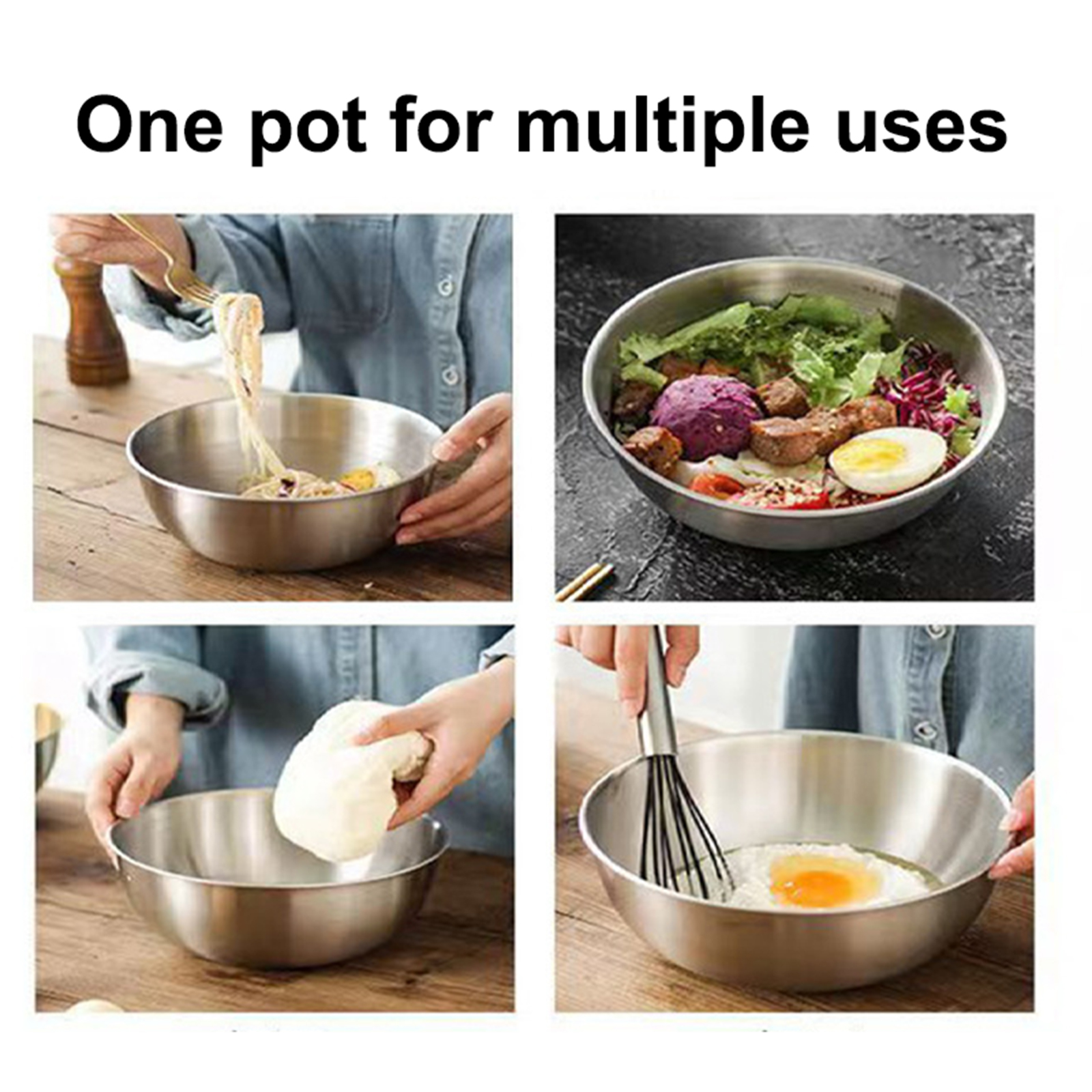 One pot for multiple uses