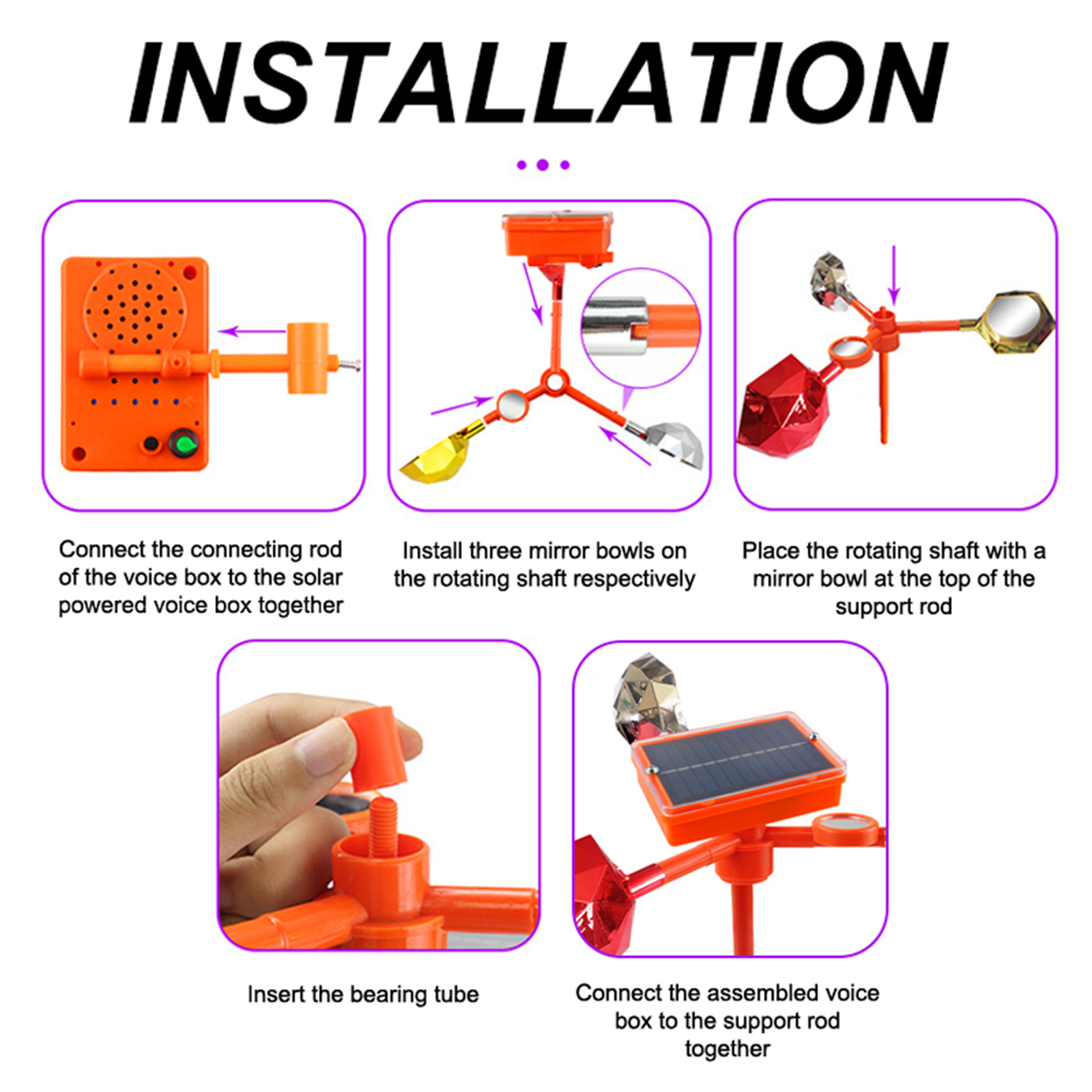 INSTALLATION

Connect the connecting rod of the voice box to the solar powered voice box together

Install three mirror bowls on the rotating shaft respectively

Place the rotating shaft with a mirror bowl at the top of the support rod

Insert the bearing tube

Connect the assembled voice box to the support rod together