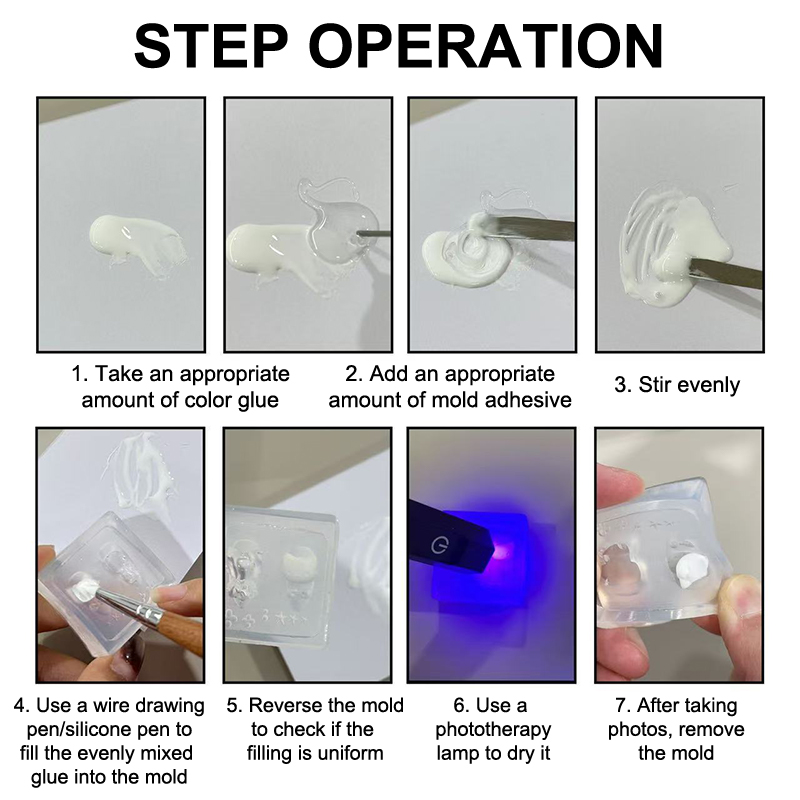 STEP OPERATION

1. Take an appropriate amount of color glue

2. Add an appropriate amount of mold adhesive

3. Stir evenly

4. Use a wire drawing pen/silicone pen to fill the evenly mixed glue into the mold

5. Reverse the mold to check if the filling is uniform

6. Use a phototherapy lamp to dry it

7. After taking photos, remove the mold