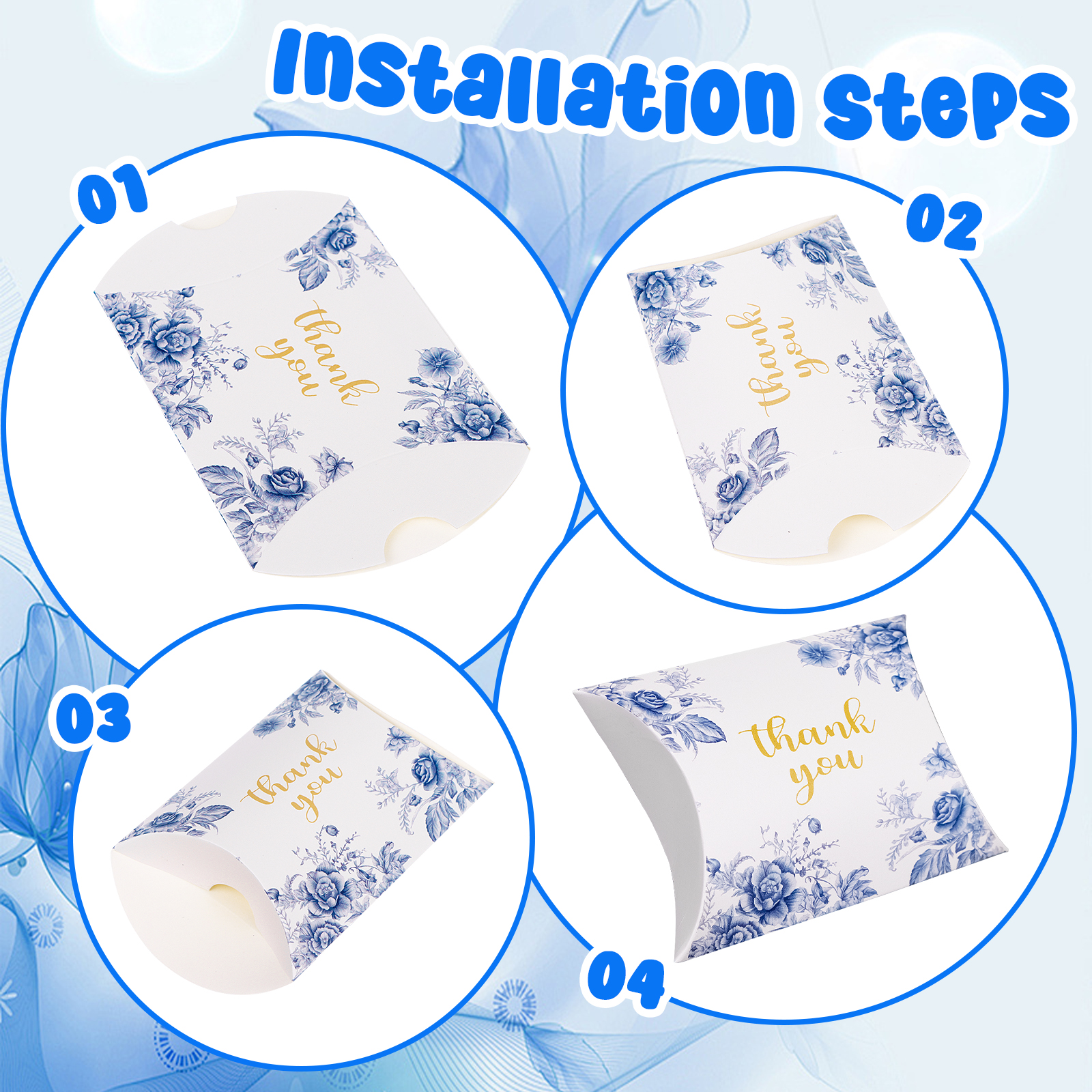 Installation steps

01

thank you

02

thank you

03

thank you

04

thank you