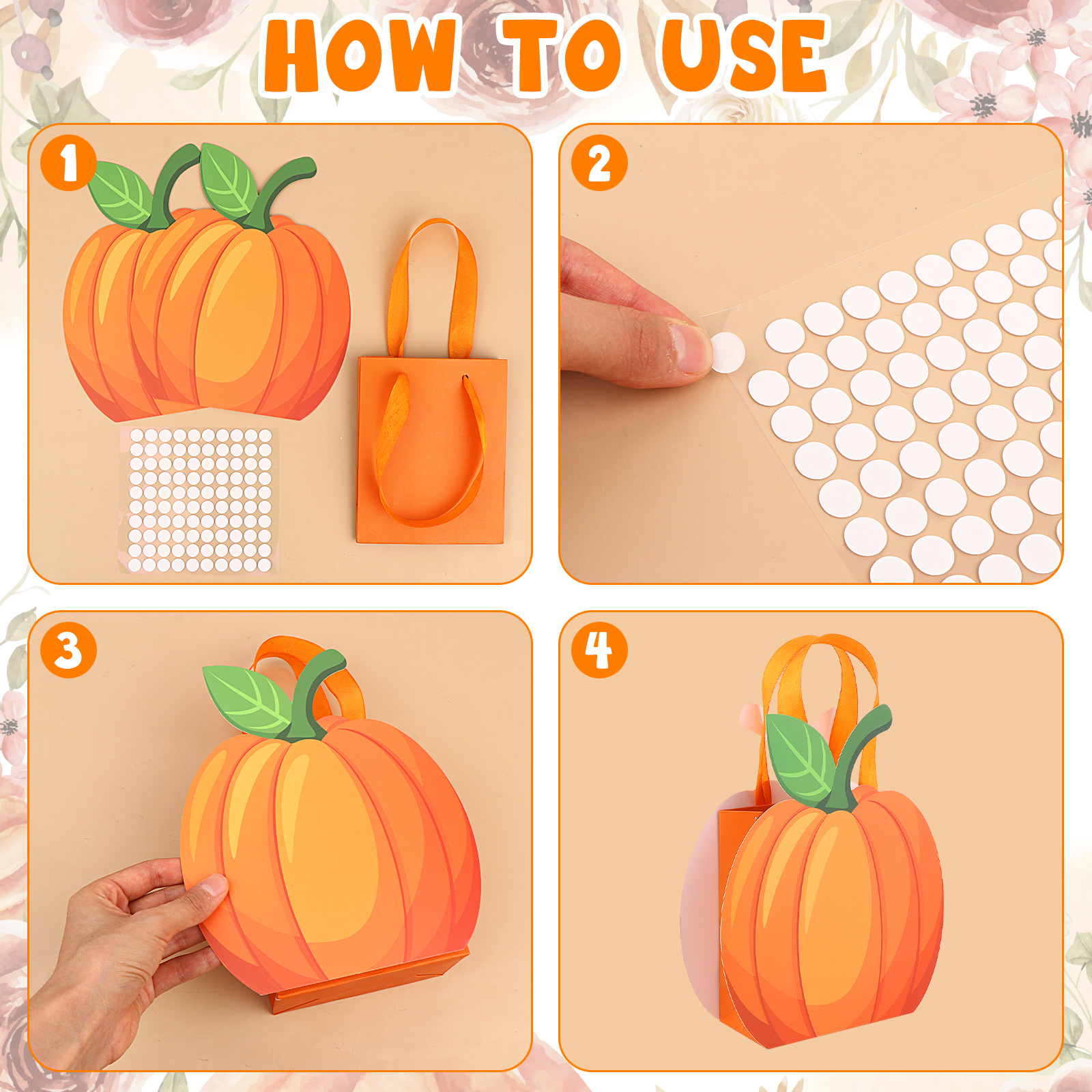 HOW TO USE

1

2

3

4