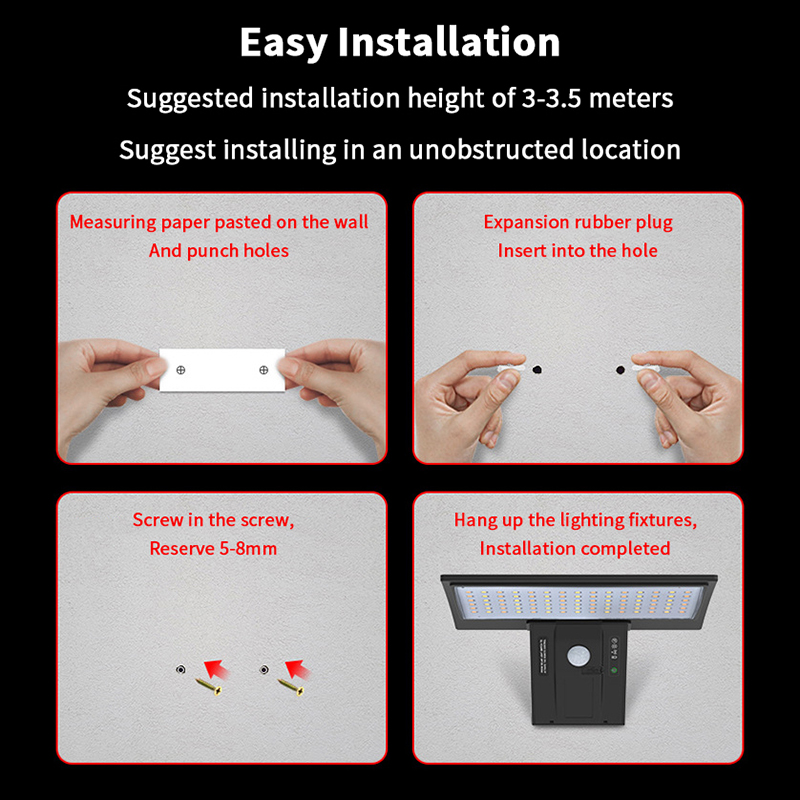 Easy Installation

Suggested installation height of 3-3.5 meters

Suggest installing in an unobstructed location

Measuring paper pasted on the wall
And punch holes

Expansion rubber plug
Insert into the hole

Screw in the screw,
Reserve 5-8mm

Hang up the lighting fixtures,
Installation completed