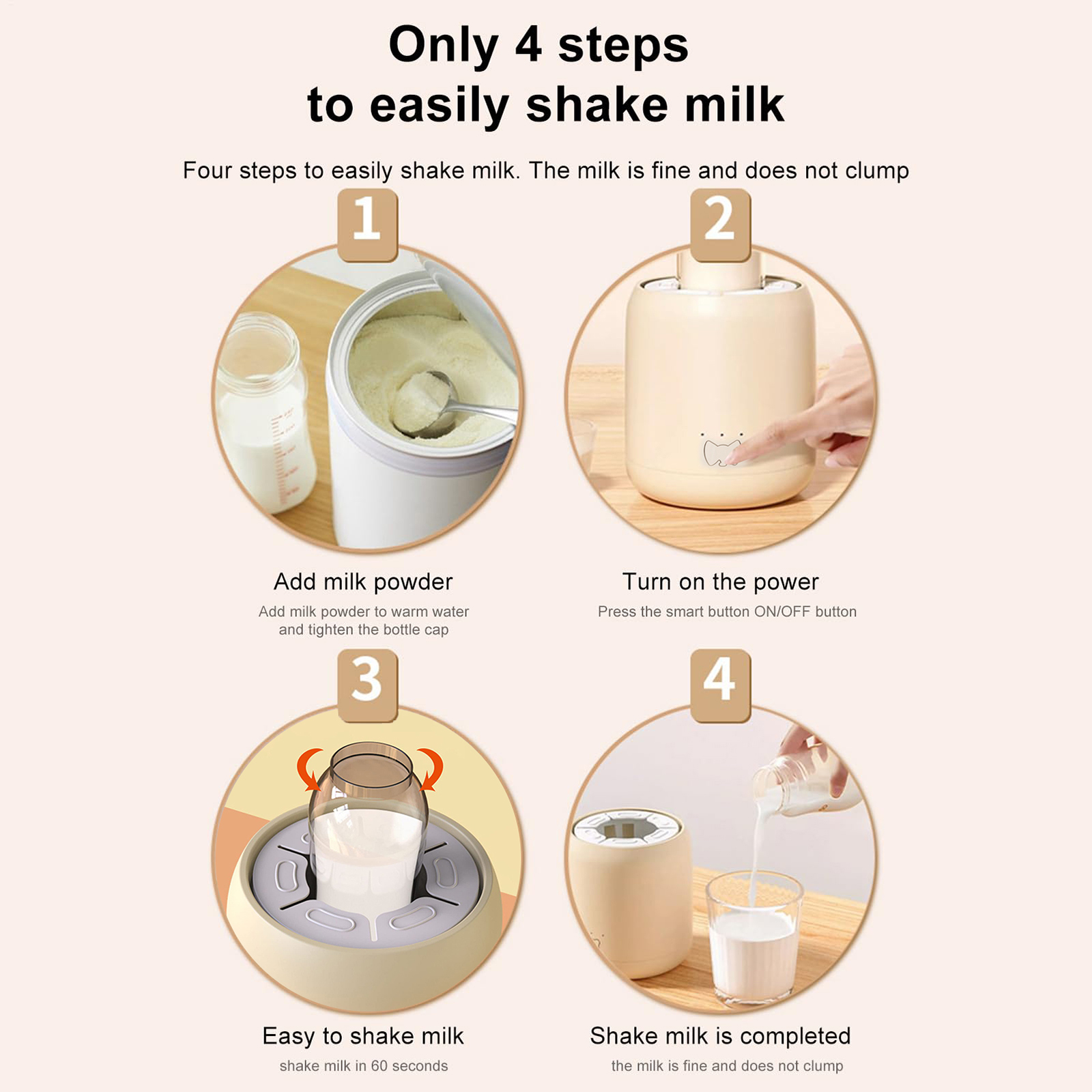 Only 4 steps
to easily shake milk

Four steps to easily shake milk. The milk is fine and does not clump

1

Add milk powder

Add milk powder to warm water and tighten the bottle cap

2

Turn on the power

Press the smart button ON/OFF button

3

Easy to shake milk

shake milk in 60 seconds

4

Shake milk is completed

the milk is fine and does not clump