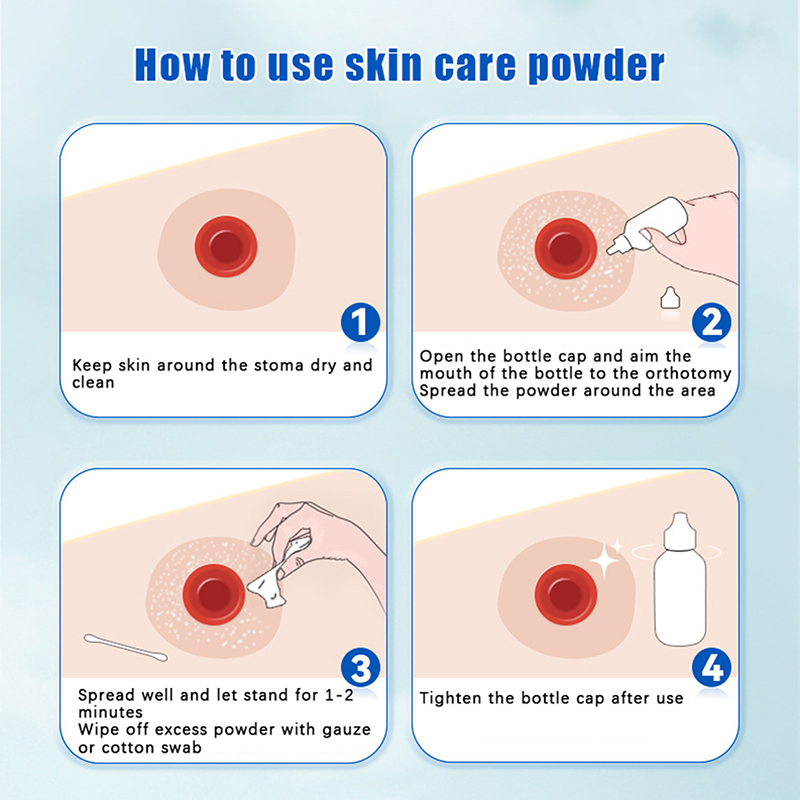 How to use skin care powder

1

Keep skin around the stoma dry and clean

2

Open the bottle cap and aim the mouth of the bottle to the orthotomy
Spread the powder around the area

3

Spread well and let stand for 1-2 minutes
Wipe off excess powder with gauze or cotton swab

4

Tighten the bottle cap after use