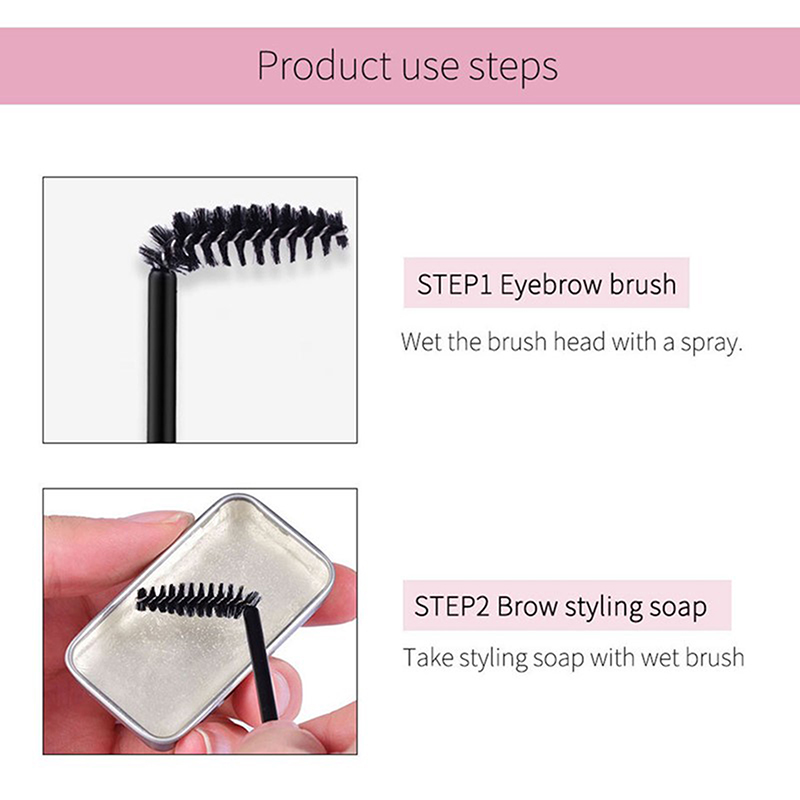 Product use steps

STEP1 Eyebrow brush

Wet the brush head with a spray.

STEP2 Brow styling soap

Take styling soap with wet brush