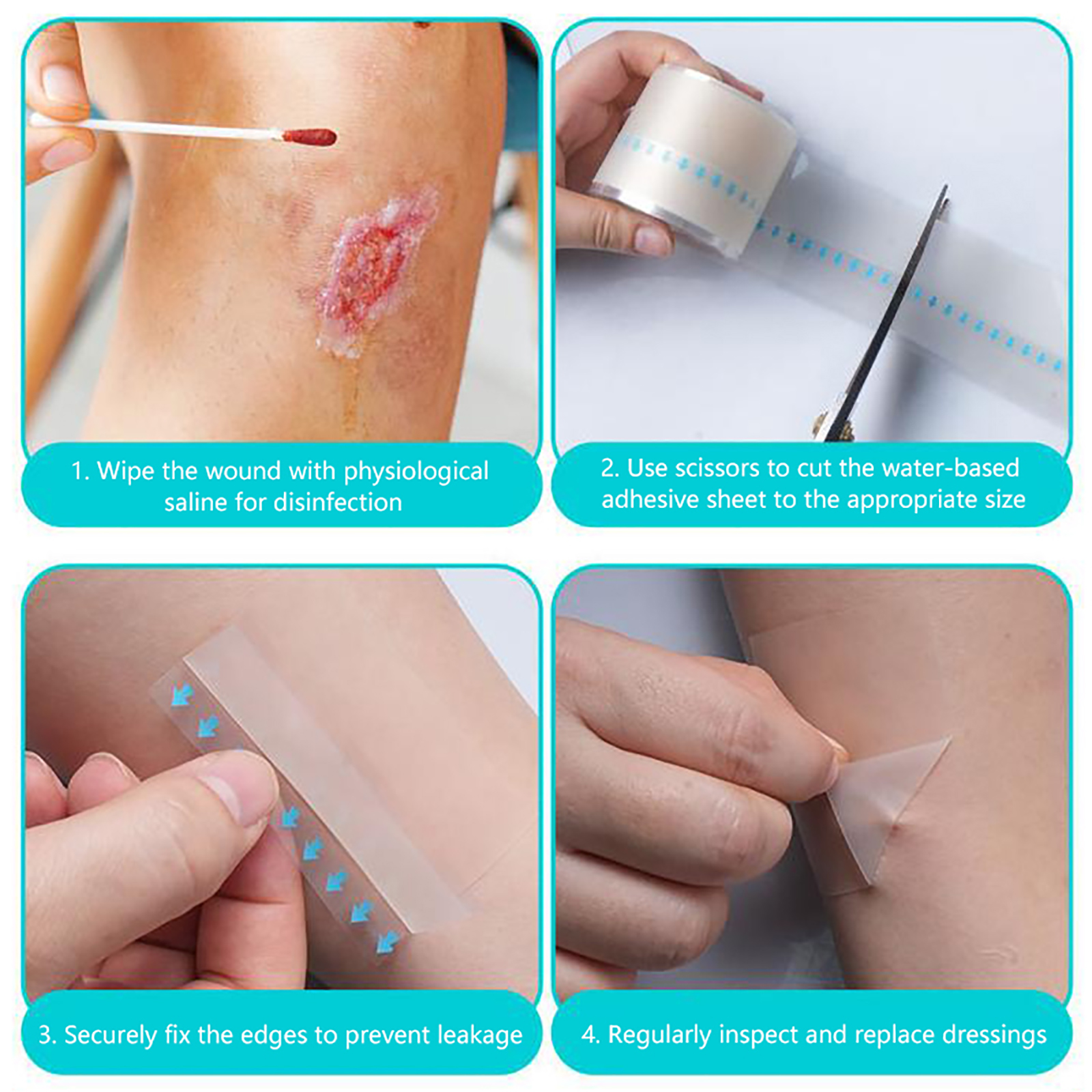 1. Wipe the wound with physiological saline for disinfection

2. Use scissors to cut the water-based adhesive sheet to the appropriate size

3. Securely fix the edges to prevent leakage

4. Regularly inspect and replace dressings