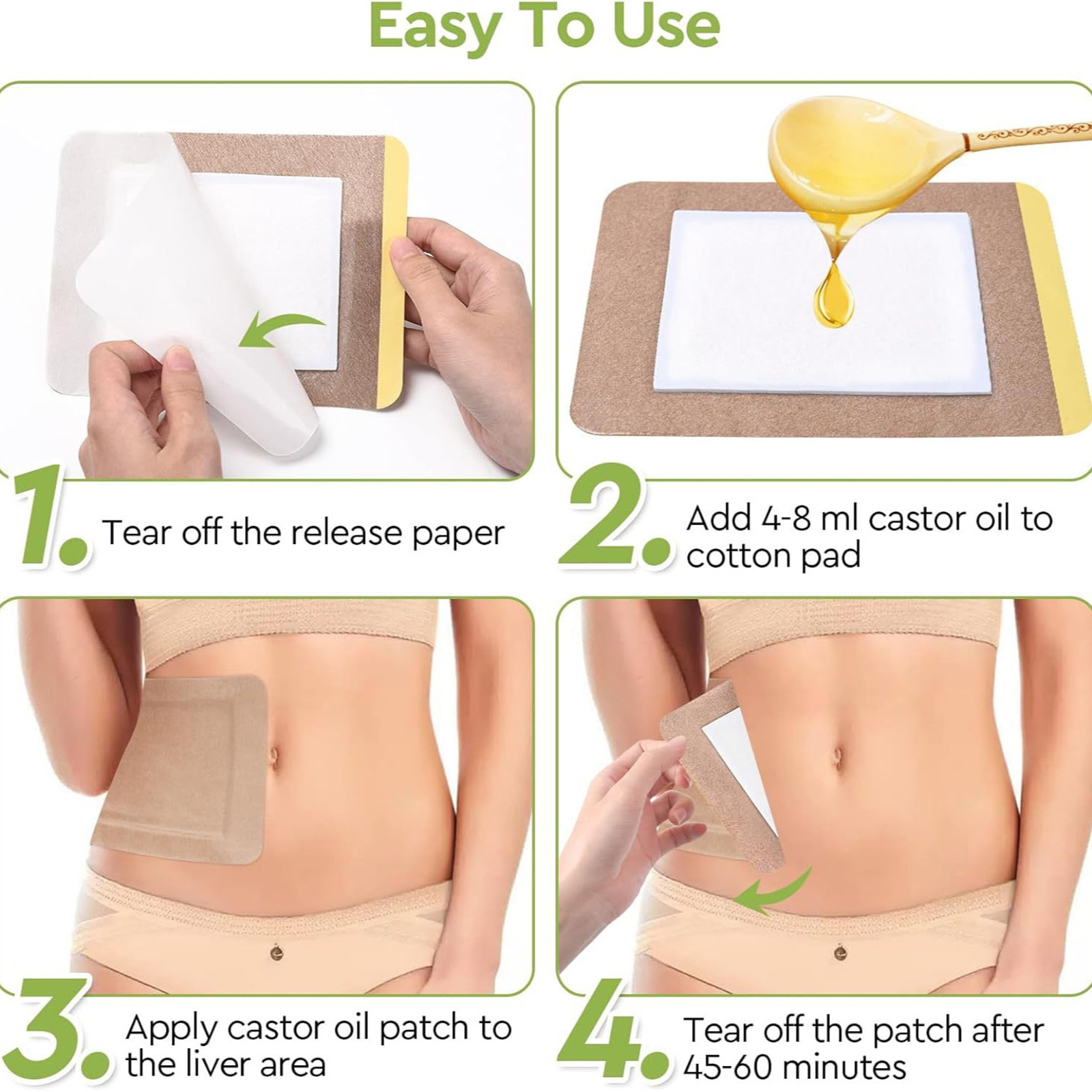 Easy To Use

1. Tear off the release paper

2. Add 4-8 ml castor oil to cotton pad

3. Apply castor oil patch to the liver area

4. Tear off the patch after 45-60 minutes