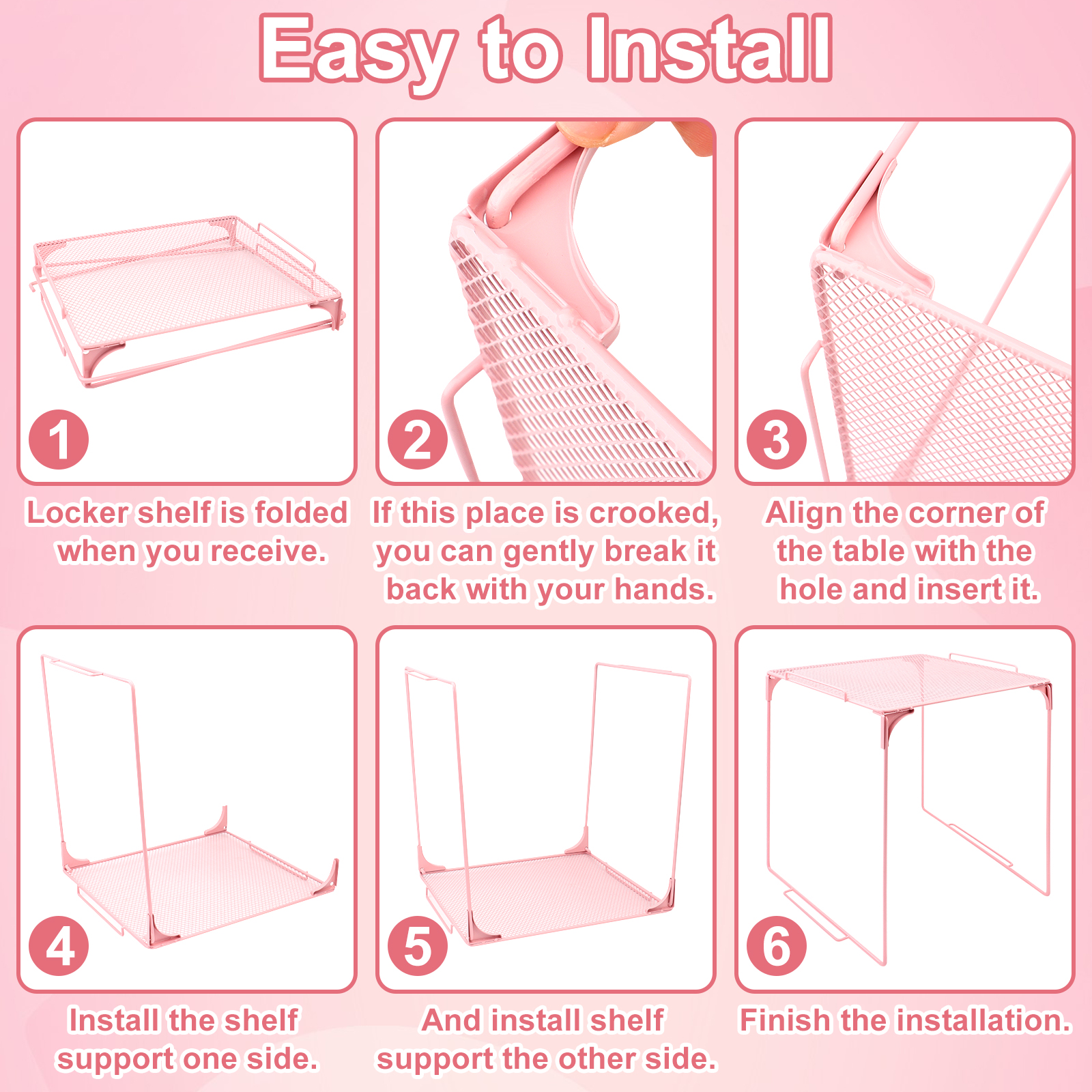 Easy to Install

1

Locker shelf is folded when you receive.

2

If this place is crooked, you can gently break it back with your hands.

3

Align the corner of the table with the hole and insert it.

4

Install the shelf support one side.

5

And install shelf support the other side.

6

Finish the installation.