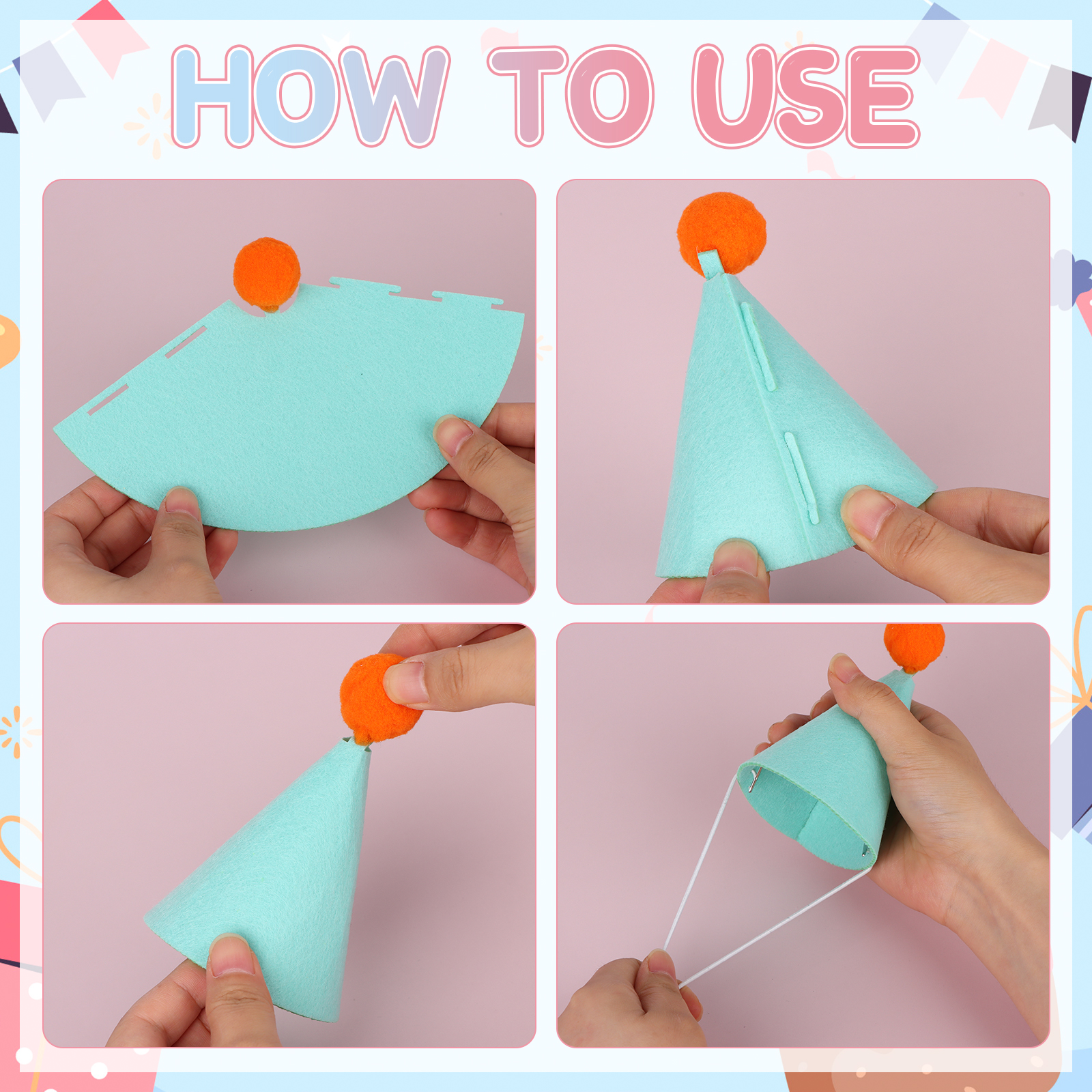 HOW TO USE