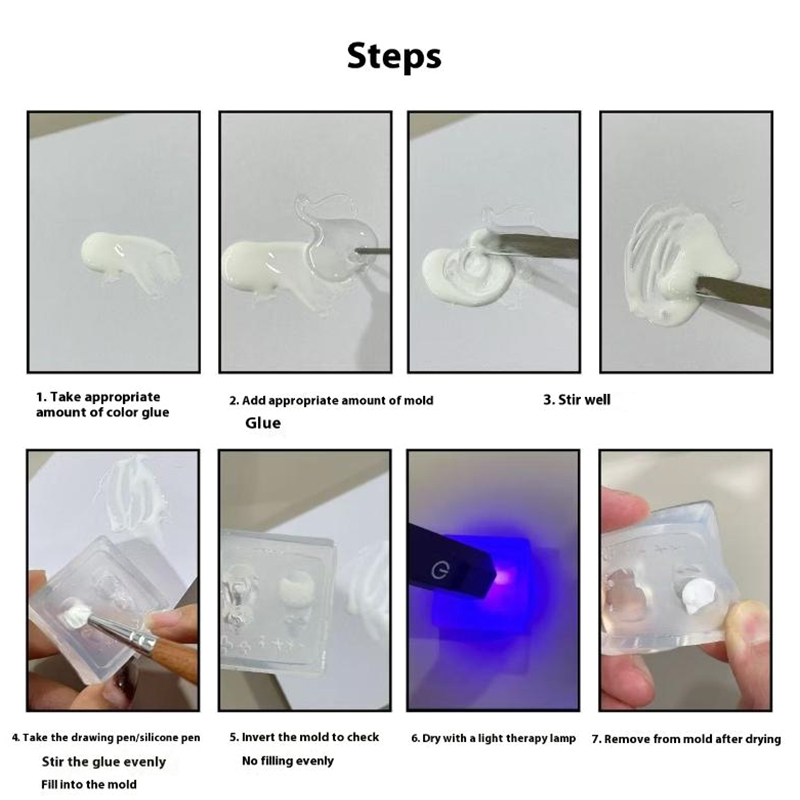 Steps

1. Take appropriate amount of color glue

2. Add appropriate amount of mold Glue

3. Stir well

4. Take the drawing pen/silicone pen
Stir the glue evenly
Fill into the mold

5. Invert the mold to check
No filling evenly

6. Dry with a light therapy lamp

7. Remove from mold after drying