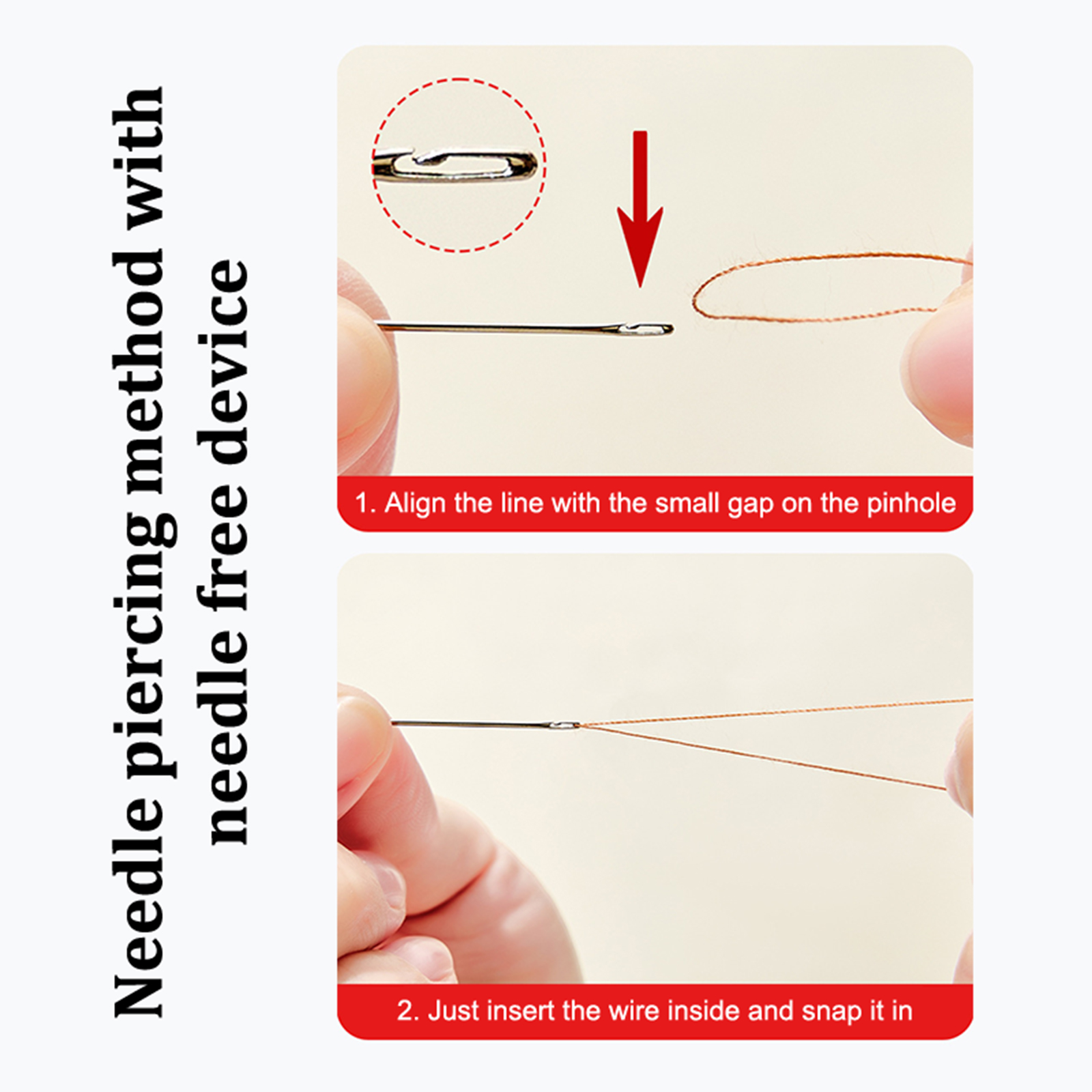 Needle piercing method with needle free device

1. Align the line with the small gap on the pinhole

2. Just insert the wire inside and snap it in