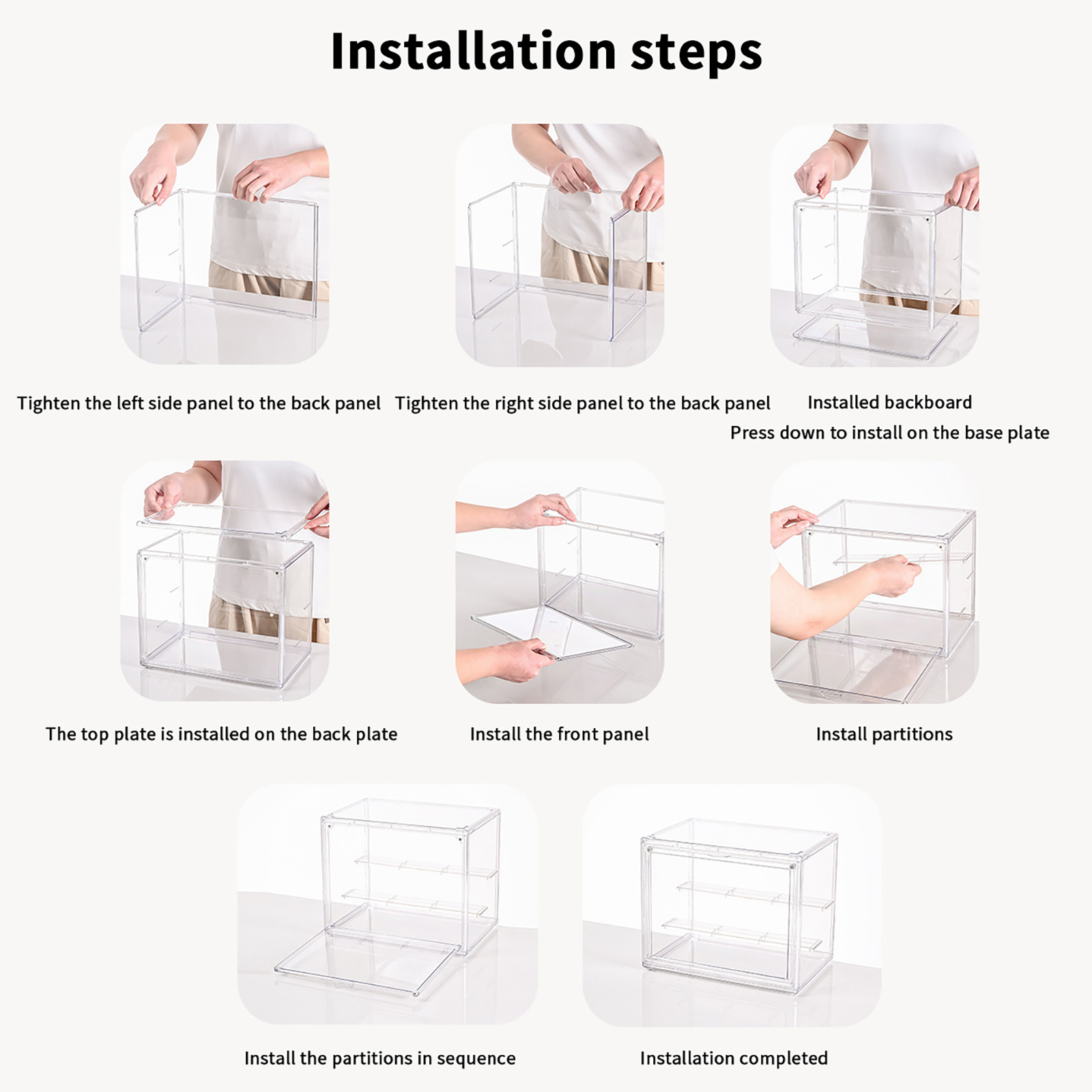 Installation steps

Tighten the left side panel to the back panel

Tighten the right side panel to the back panel

Installed backboard
Press down to install on the base plate

The top plate is installed on the back plate

Install the front panel

Install partitions

Install the partitions in sequence

Installation completed