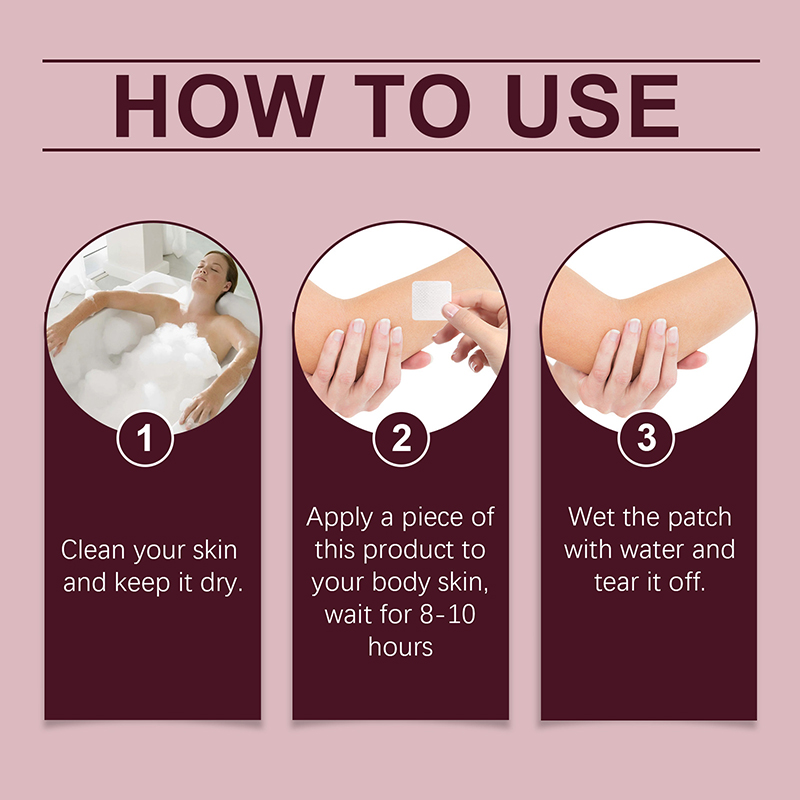 HOW TO USE

1

Clean your skin and keep it dry.

2

Apply a piece of this product to your body skin, wait for 8-10 hours

3

Wet the patch with water and tear it off.