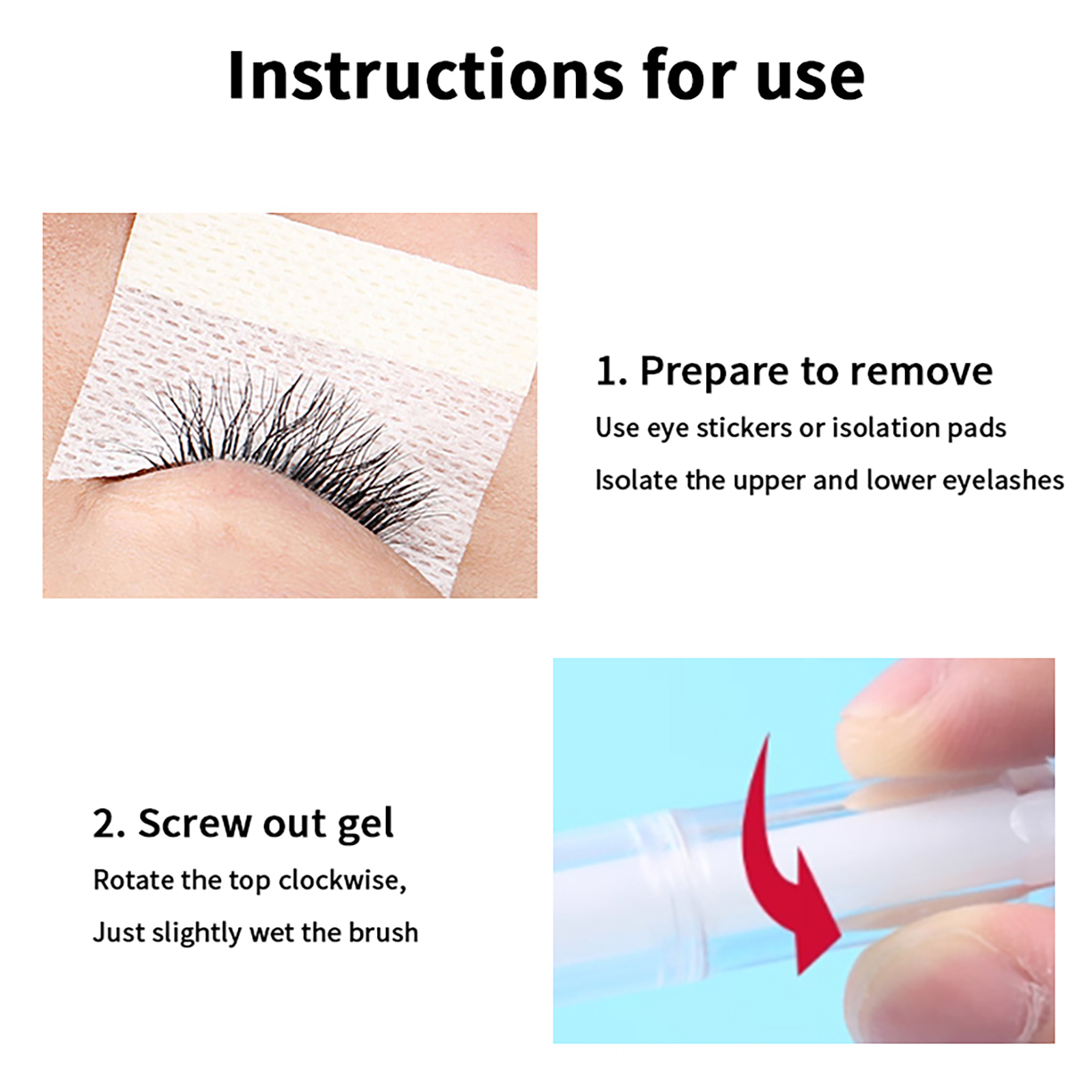 Instructions for use

1. Prepare to remove
Use eye stickers or isolation pads
Isolate the upper and lower eyelashes

2. Screw out gel
Rotate the top clockwise,
Just slightly wet the brush