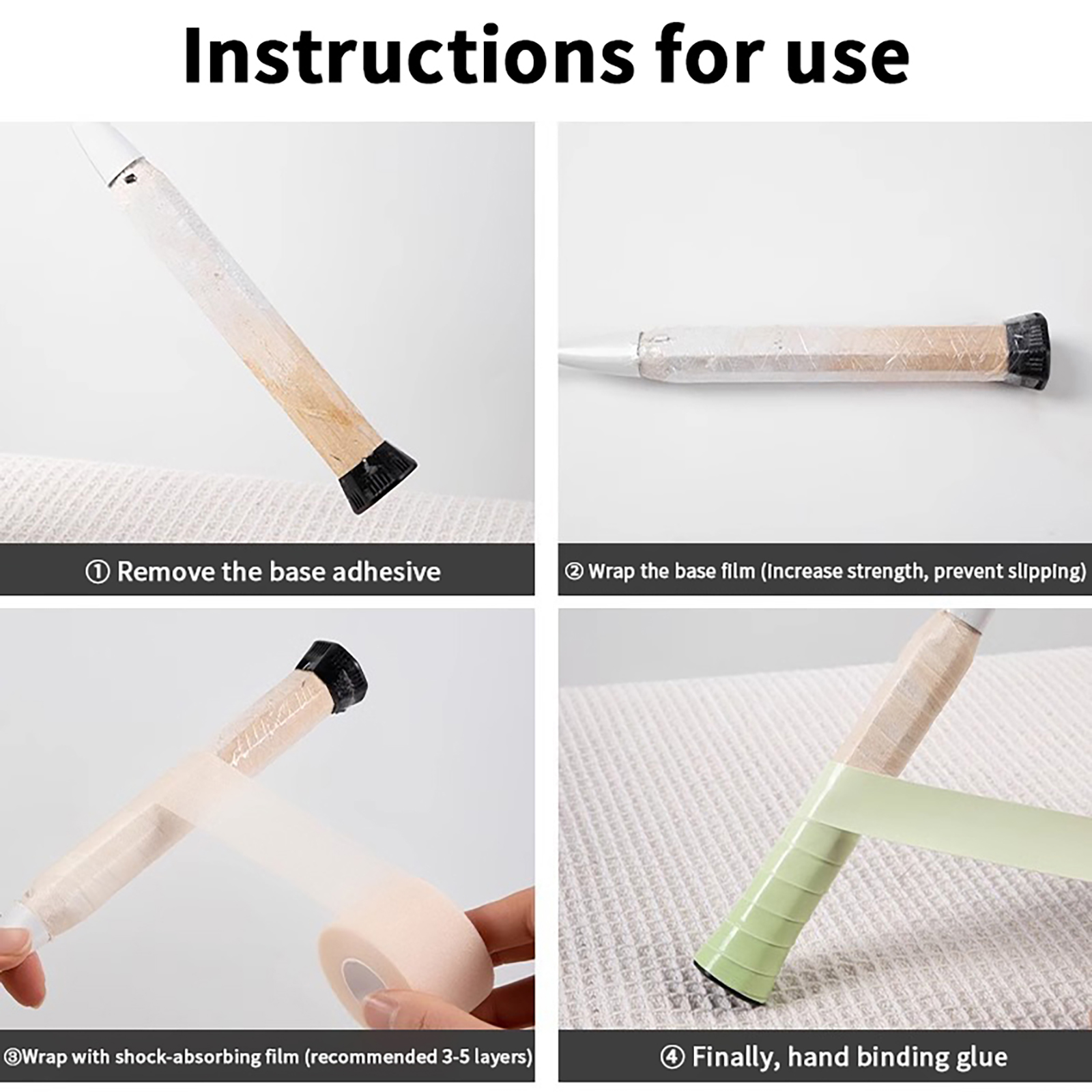 Instructions for use

① Remove the base adhesive

② Wrap the base film (Increase strength, prevent slipping)

③Wrap with shock-absorbing film (recommended 3-5 layers)

④ Finally, hand binding glue