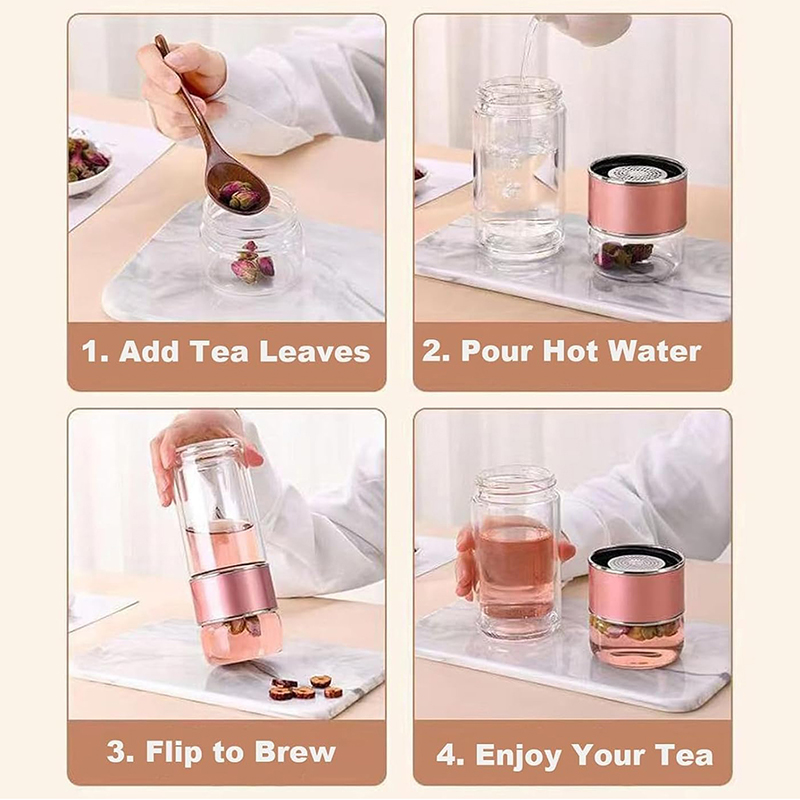 1. Add Tea Leaves

2. Pour Hot Water

3. Flip to Brew

4. Enjoy Your Tea