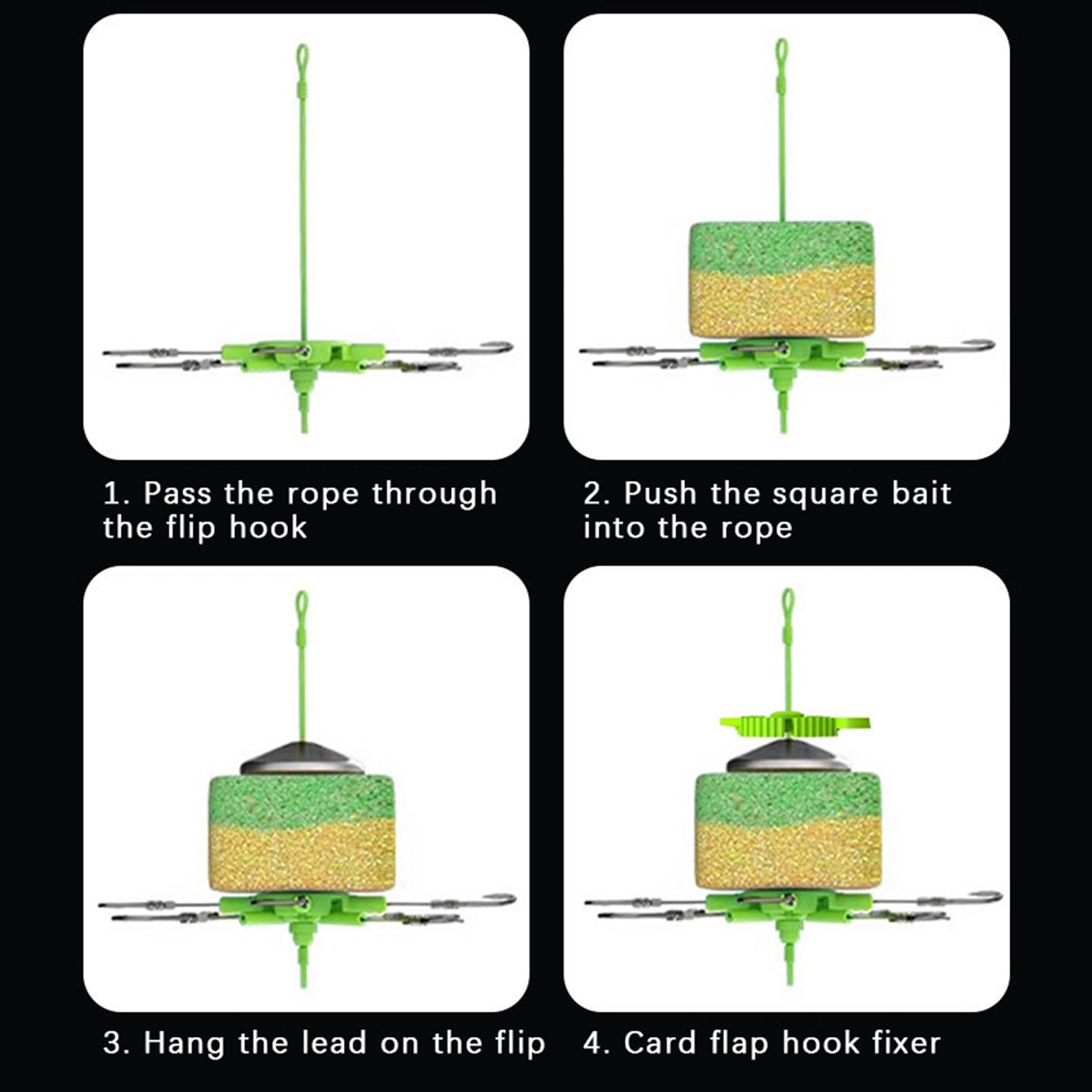 1. Pass the rope through the flip hook

2. Push the square bait into the rope

3. Hang the lead on the flip

4. Card flap hook fixer