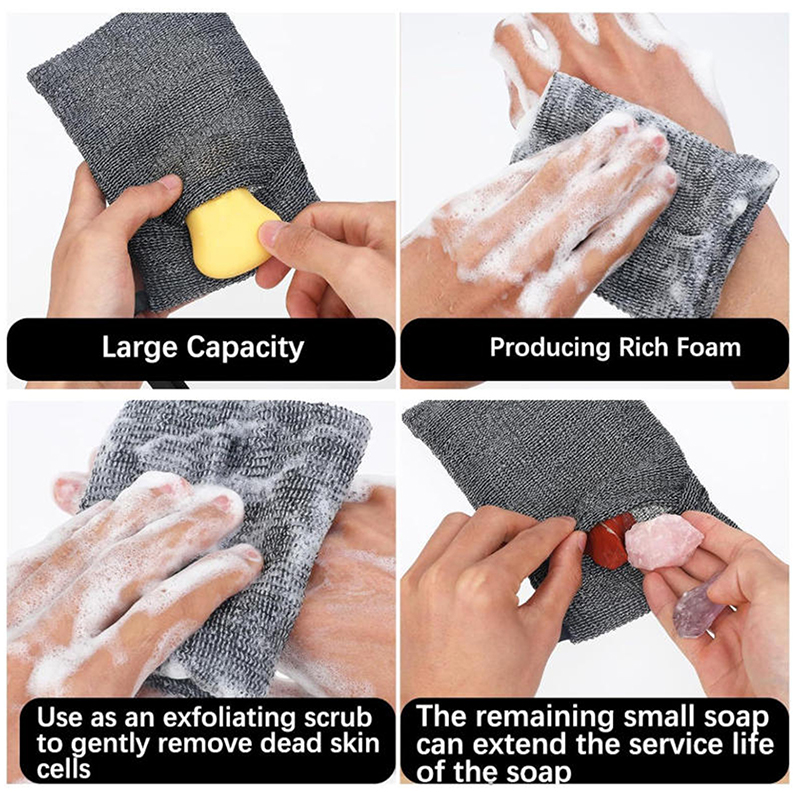 Large Capacity

Producing Rich Foam

Use as an exfoliating scrub to gently remove dead skin cells

The remaining small soap can extend the service life of the soap