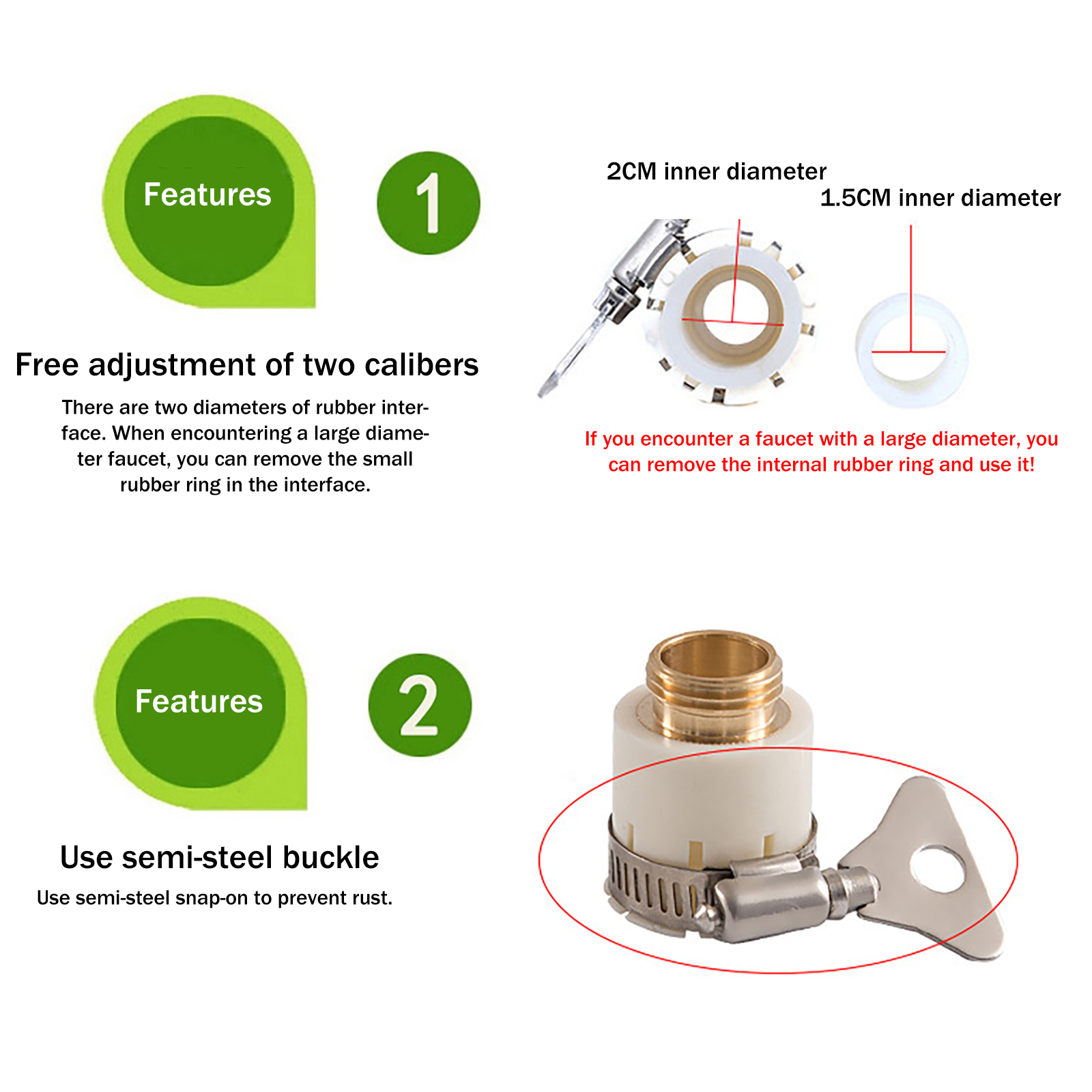 Features

1

Free adjustment of two calibers

There are two diameters of rubber interface. When encountering a large diameter faucet, you can remove the small rubber ring in the interface.

2CM inner diameter

1.5CM inner diameter

If you encounter a faucet with a large diameter, you can remove the internal rubber ring and use it!

Features

2

Use semi-steel buckle

Use semi-steel snap-on to prevent rust.