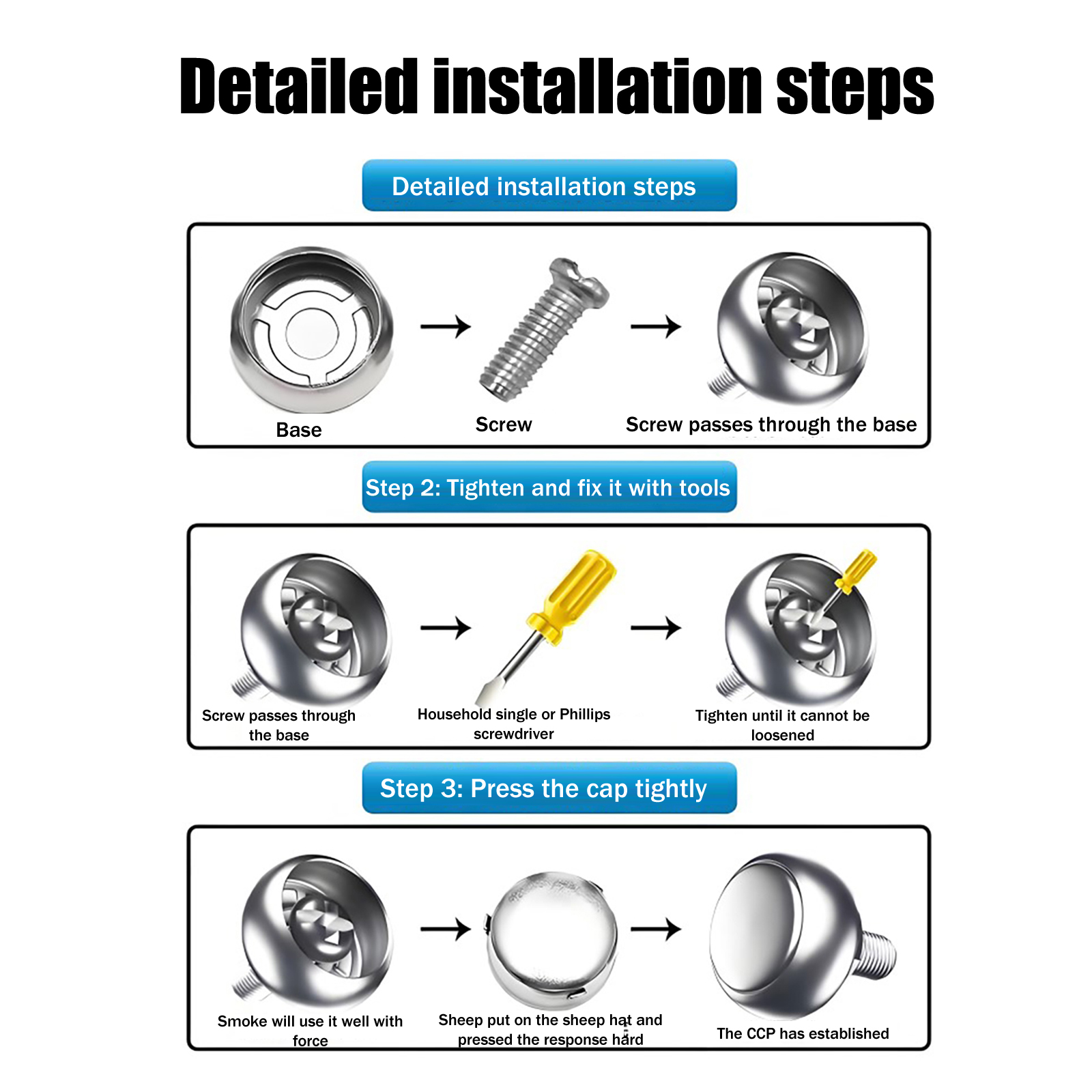 Detailed installation steps

Detailed installation steps

Base

Screw

Screw passes through the base

Step 2: Tighten and fix it with tools

Screw passes through the base

Household single or Phillips screwdriver

Tighten until it cannot be loosened

Step 3: Press the cap tightly

Smoke will use it well with force

Sheep put on the sheep hat and pressed the response hard

The CCP has established