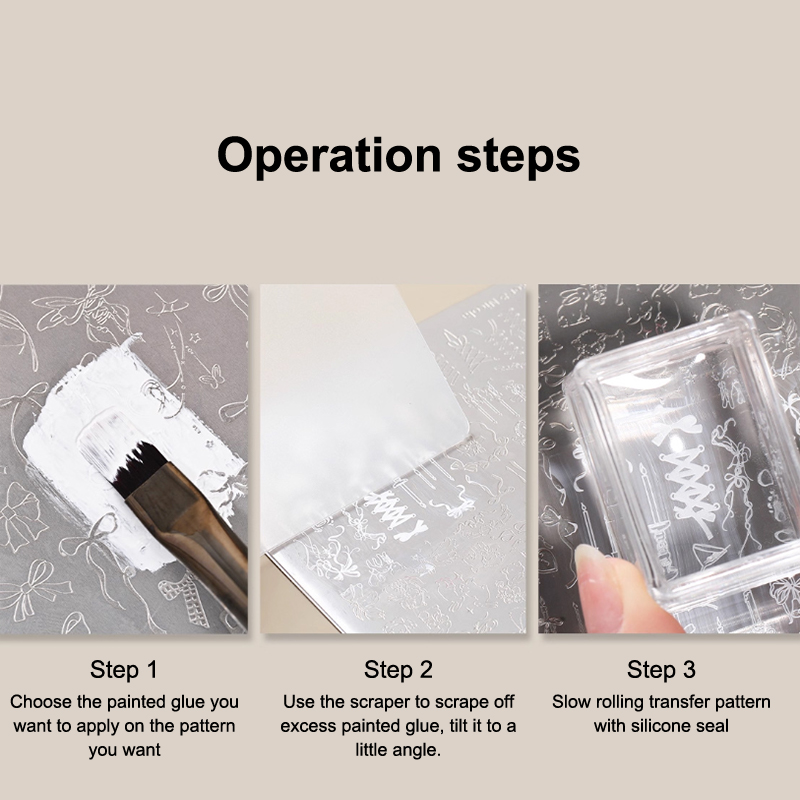 Operation steps

Step 1
Choose the painted glue you want to apply on the pattern you want

Step 2
Use the scraper to scrape off excess painted glue, tilt it to a little angle.

Step 3
Slow rolling transfer pattern with silicone seal