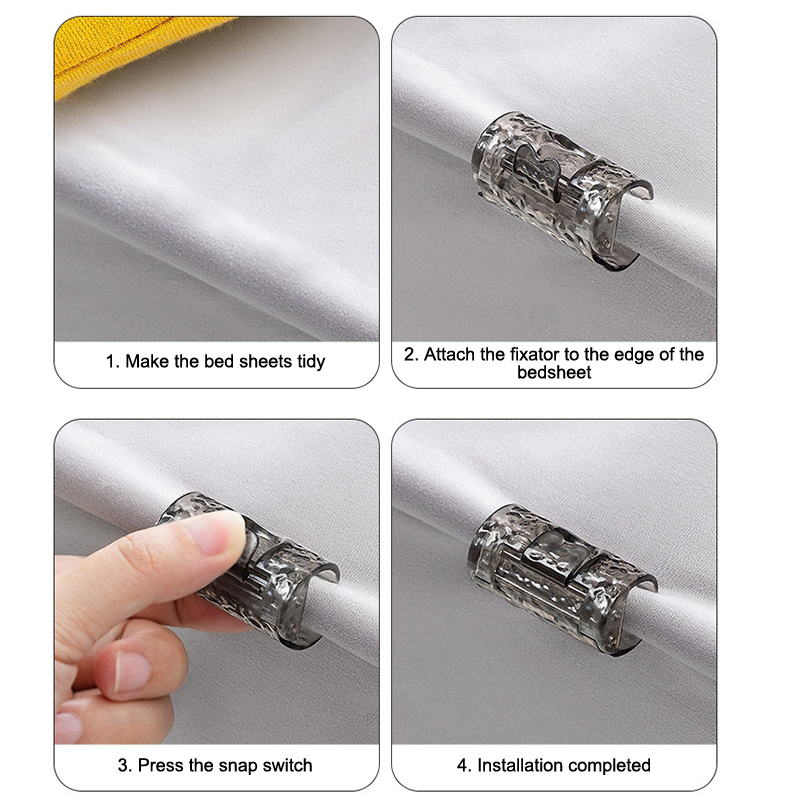 1. Make the bed sheets tidy

2. Attach the fixator to the edge of the bedsheet

3. Press the snap switch

4. Installation completed