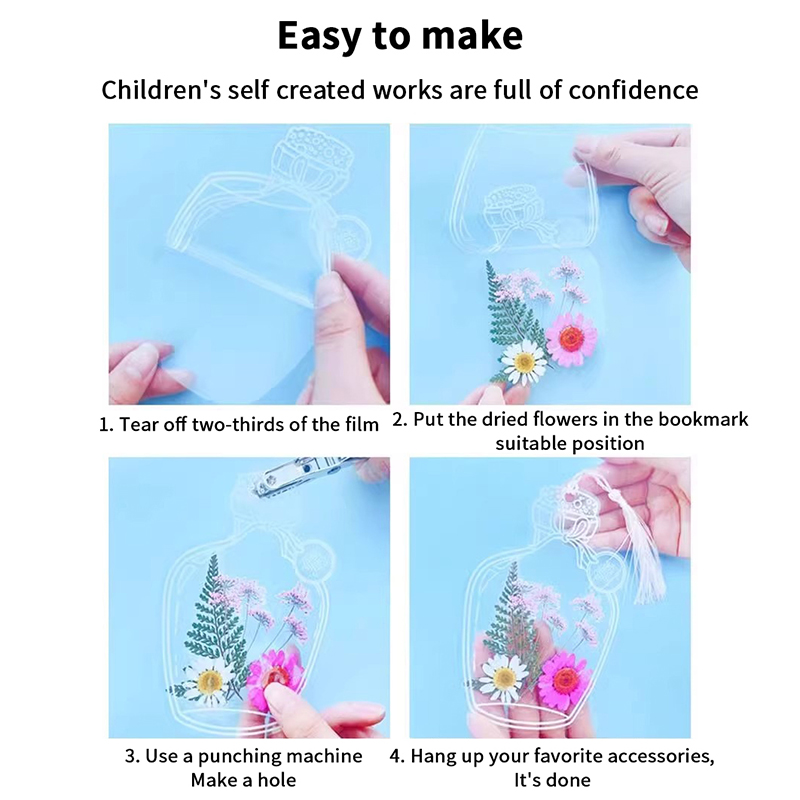 Easy to make

Children's self created works are full of confidence

1. Tear off two-thirds of the film

2. Put the dried flowers in the bookmark suitable position

3. Use a punching machine Make a hole

4. Hang up your favorite accessories, It's done