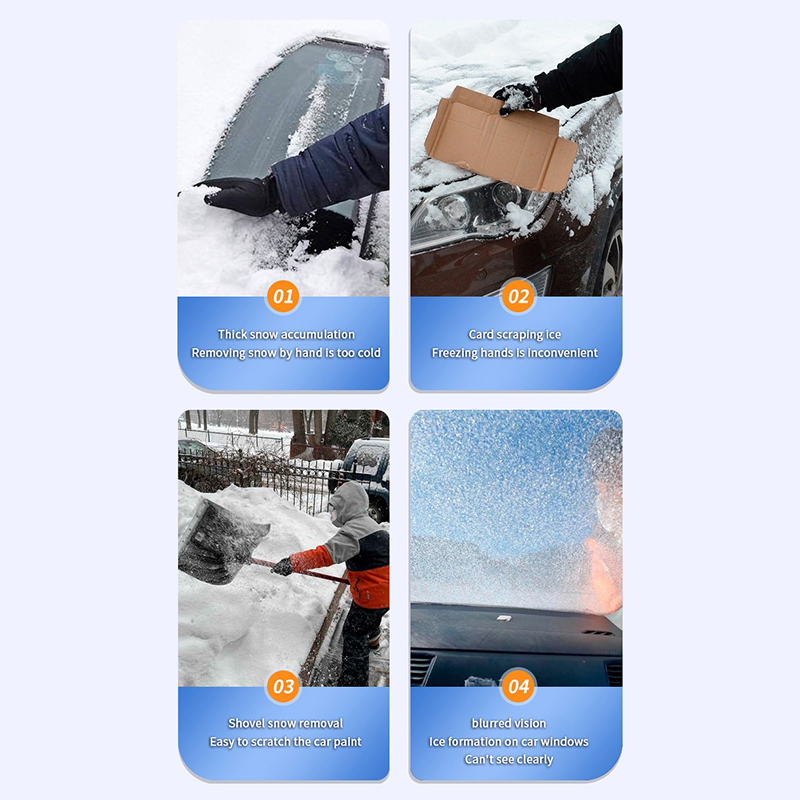 01

Thick snow accumulation
Removing snow by hand is too cold

02

Card scraping ice
Freezing hands is inconvenient

03

Shovel snow removal
Easy to scratch the car paint

04

blurred vision
Ice formation on car windows
Can't see clearly