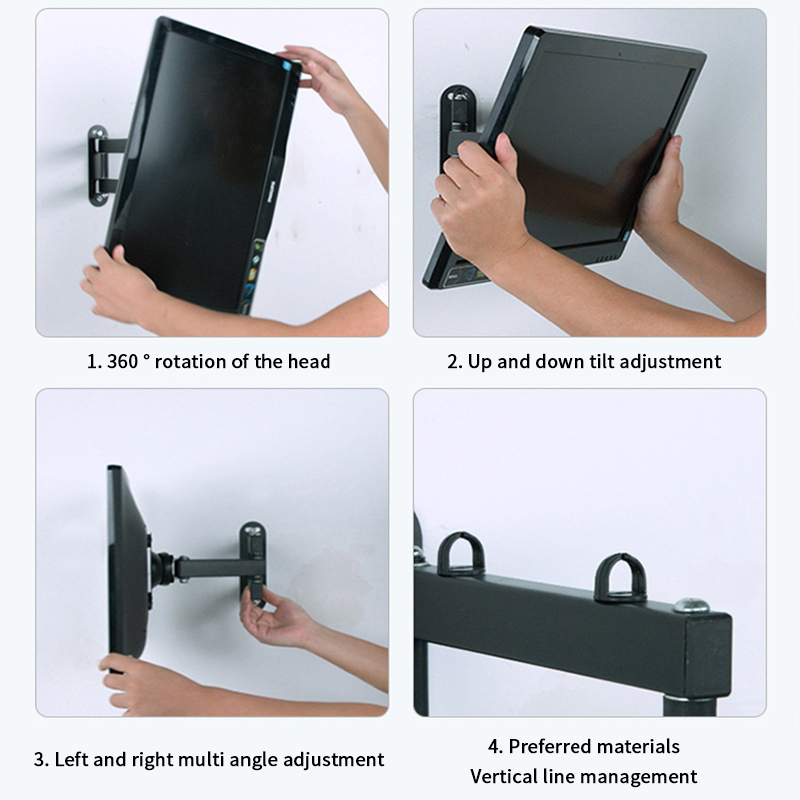 1. 360 ° rotation of the head

2. Up and down tilt adjustment

3. Left and right multi angle adjustment

4. Preferred materials
Vertical line management