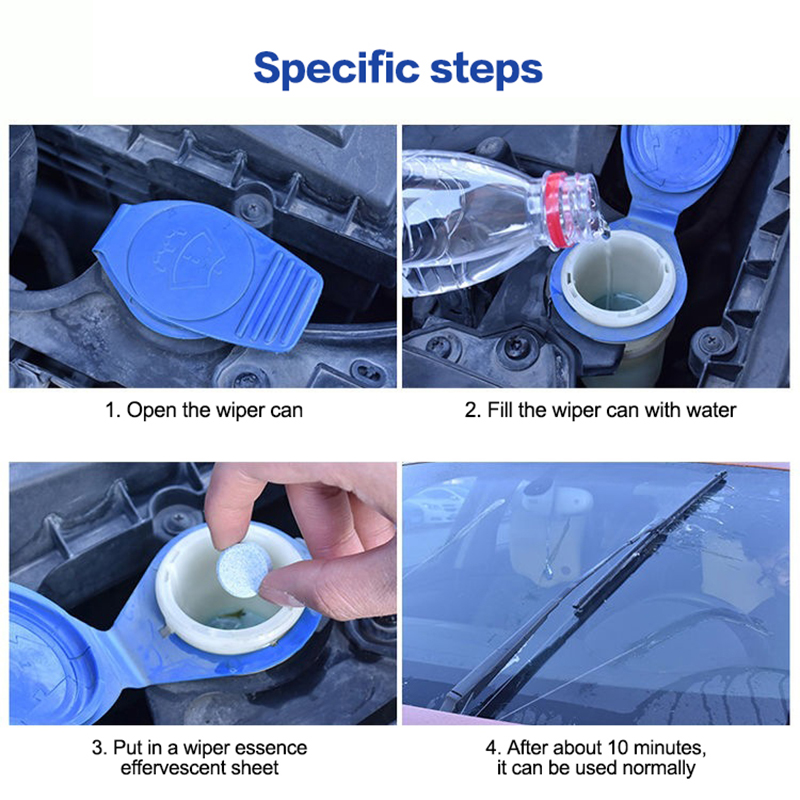 Specific steps

1. Open the wiper can

2. Fill the wiper can with water

3. Put in a wiper essence effervescent sheet

4. After about 10 minutes, it can be used normally