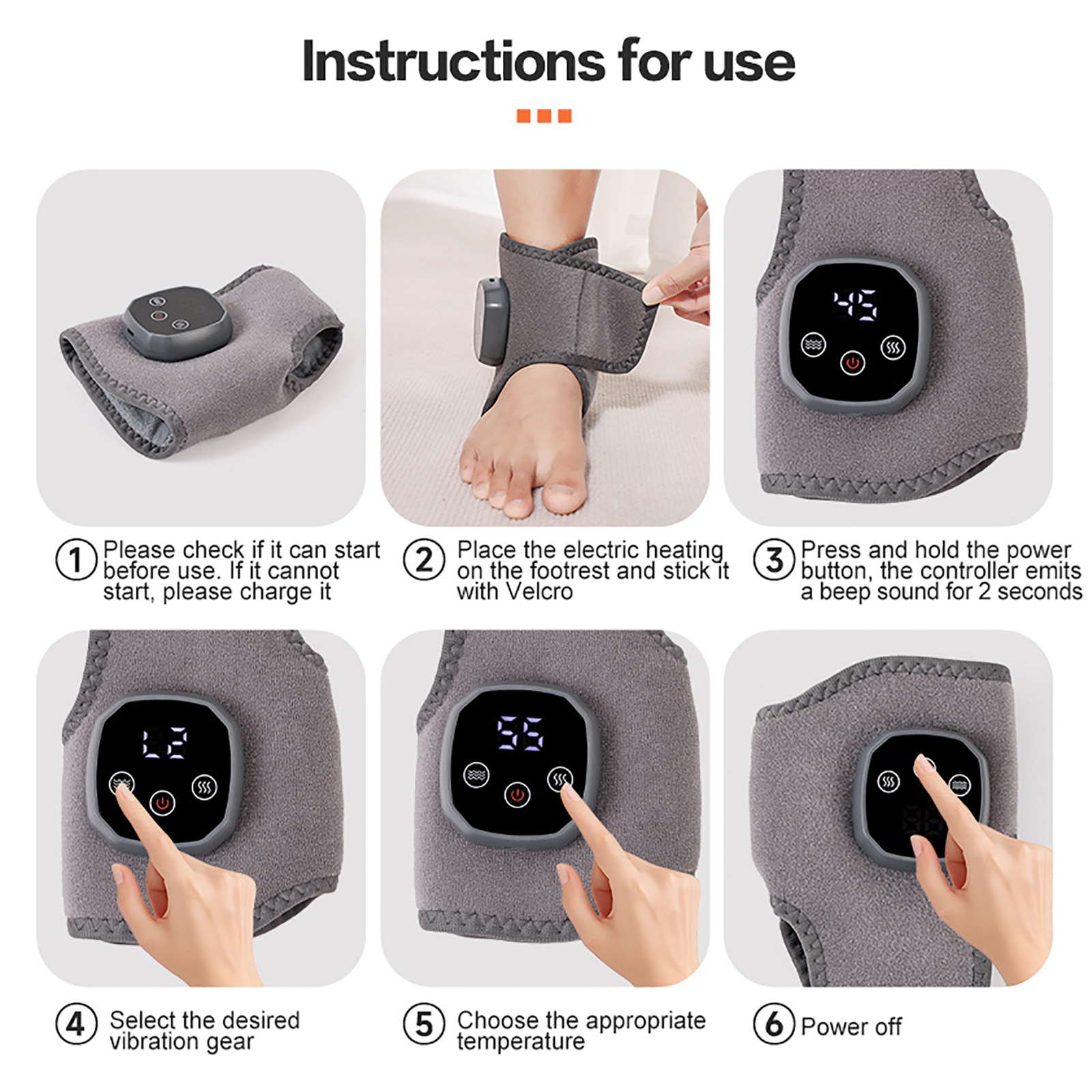 Instructions for use

45

① Please check if it can start before use. If it cannot start, please charge it

② Place the electric heating on the footrest and stick it with Velcro

③ Press and hold the power button, the controller emits a beep sound for 2 seconds

L2

55

④ Select the desired vibration gear

⑤ Choose the appropriate temperature

⑥ Power off