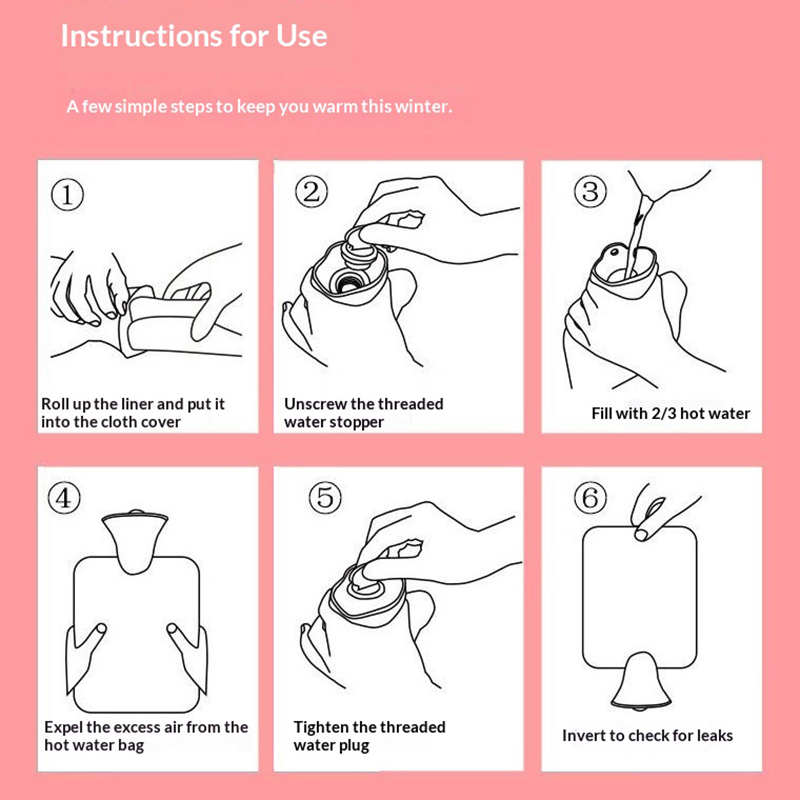 Instructions for Use

A few simple steps to keep you warm this winter.

①

Roll up the liner and put it into the cloth cover

②

Unscrew the threaded water stopper

③

Fill with 2/3 hot water

④

Expel the excess air from the hot water bag

⑤

Tighten the threaded water plug

⑥

Invert to check for leaks