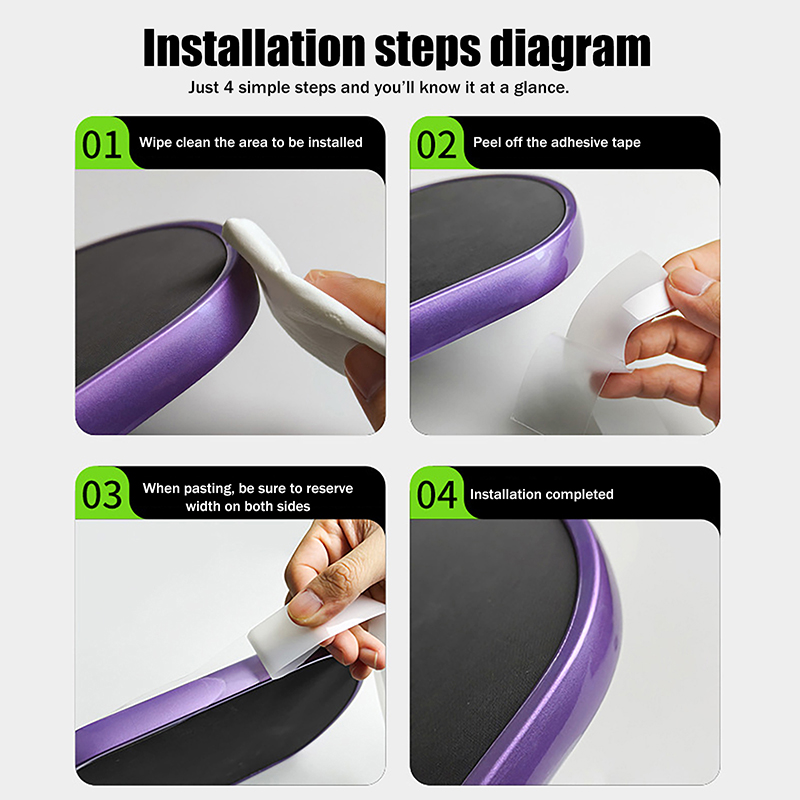 Installation steps diagram

Just 4 simple steps and you'll know it at a glance.

01 Wipe clean the area to be installed

02 Peel off the adhesive tape

03 When pasting, be sure to reserve width on both sides

04 Installation completed