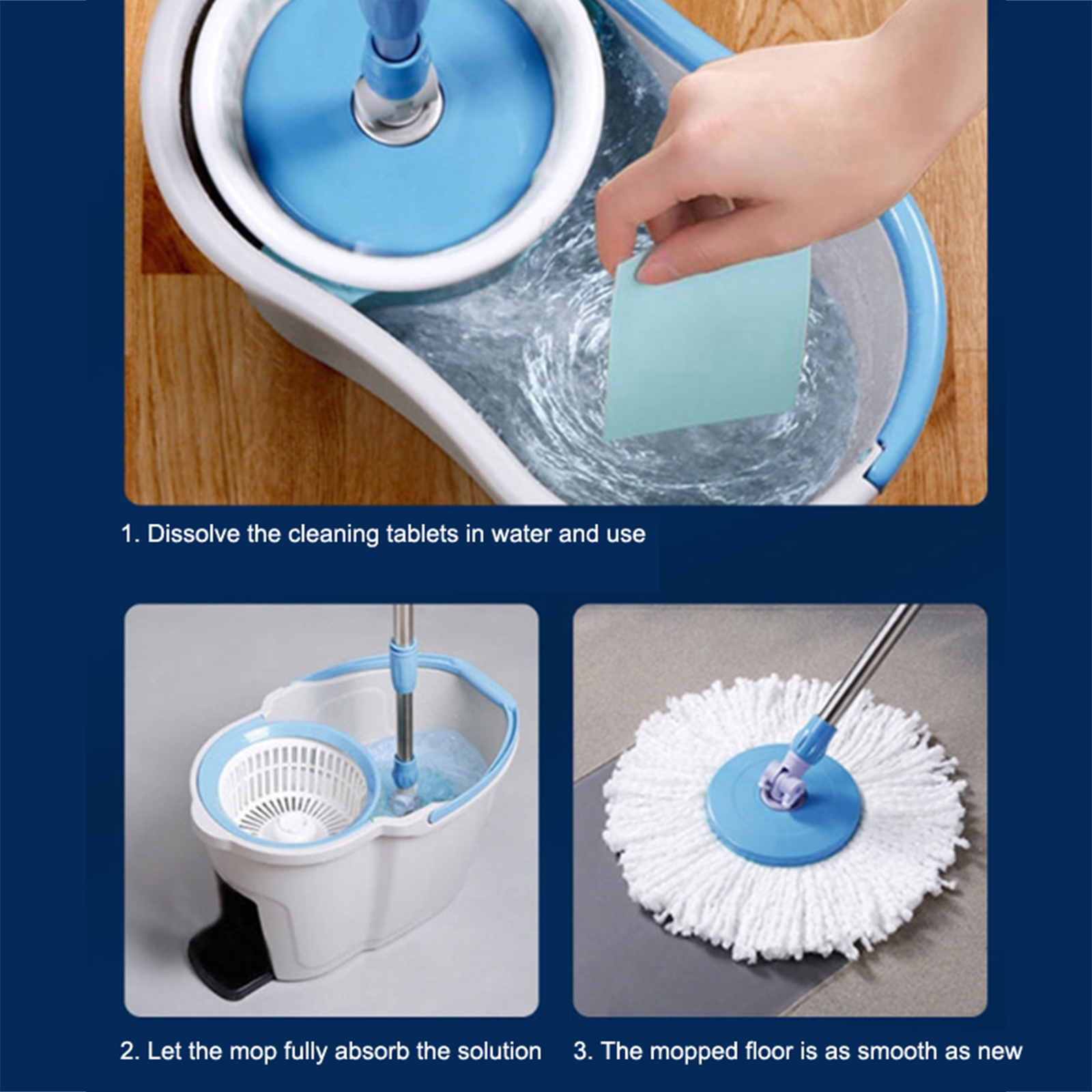 1. Dissolve the cleaning tablets in water and use

2. Let the mop fully absorb the solution

3. The mopped floor is as smooth as new