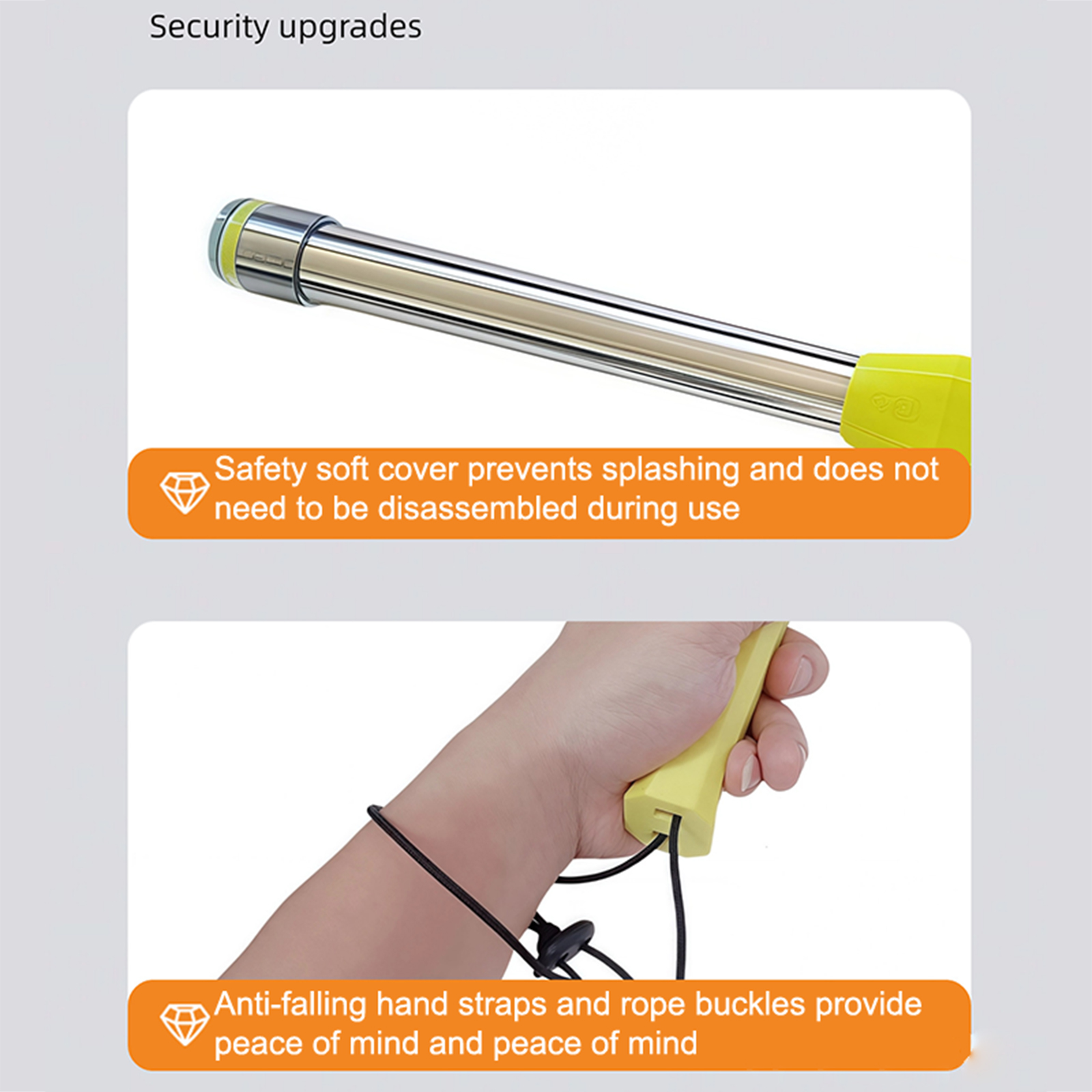 Security upgrades

Safety soft cover prevents splashing and does not need to be disassembled during use

Anti-falling hand straps and rope buckles provide peace of mind and peace of mind