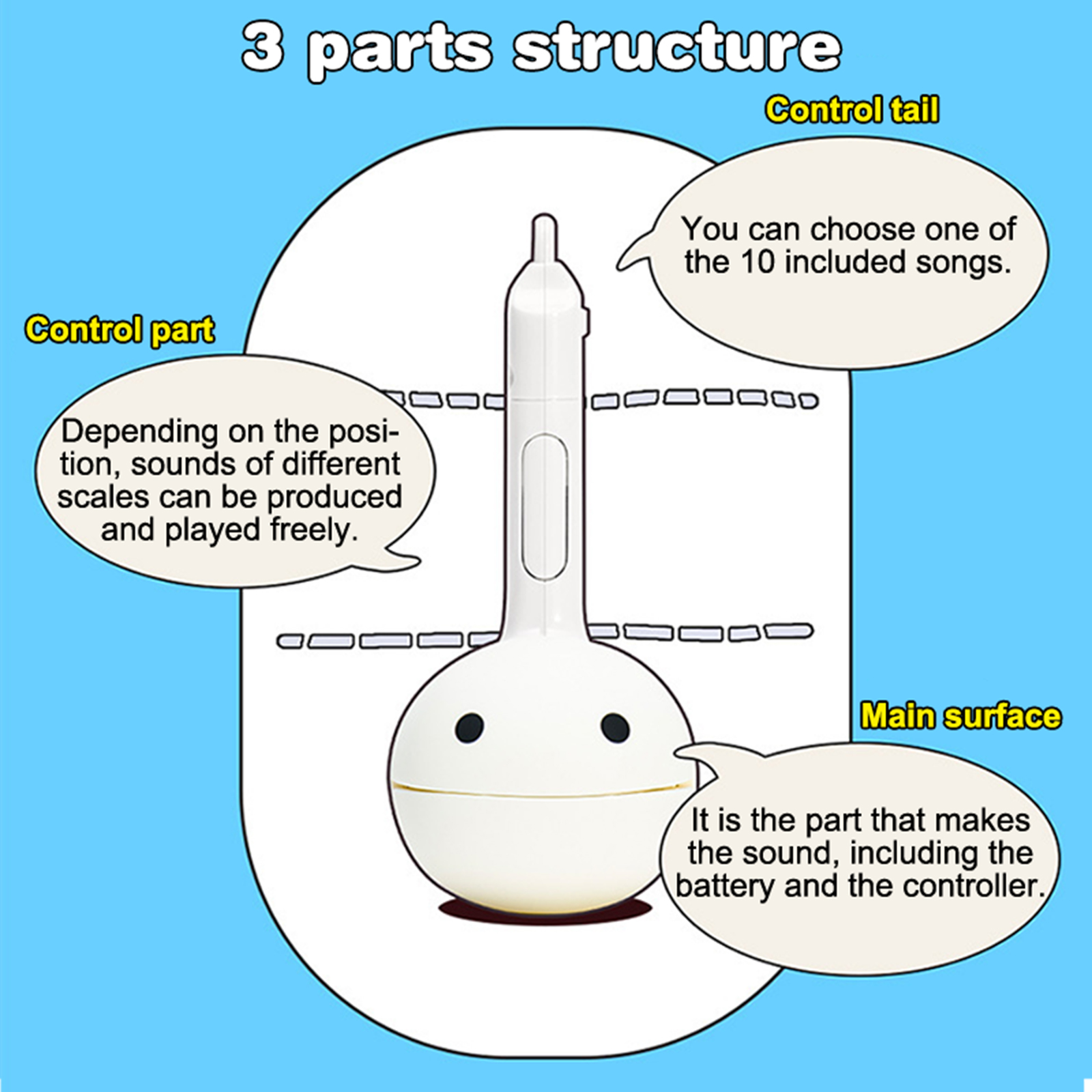 3 parts structure

Control tail

You can choose one of the 10 included songs.

Control part

Depending on the position, sounds of different scales can be produced and played freely.

Main surface

It is the part that makes the sound, including the battery and the controller.