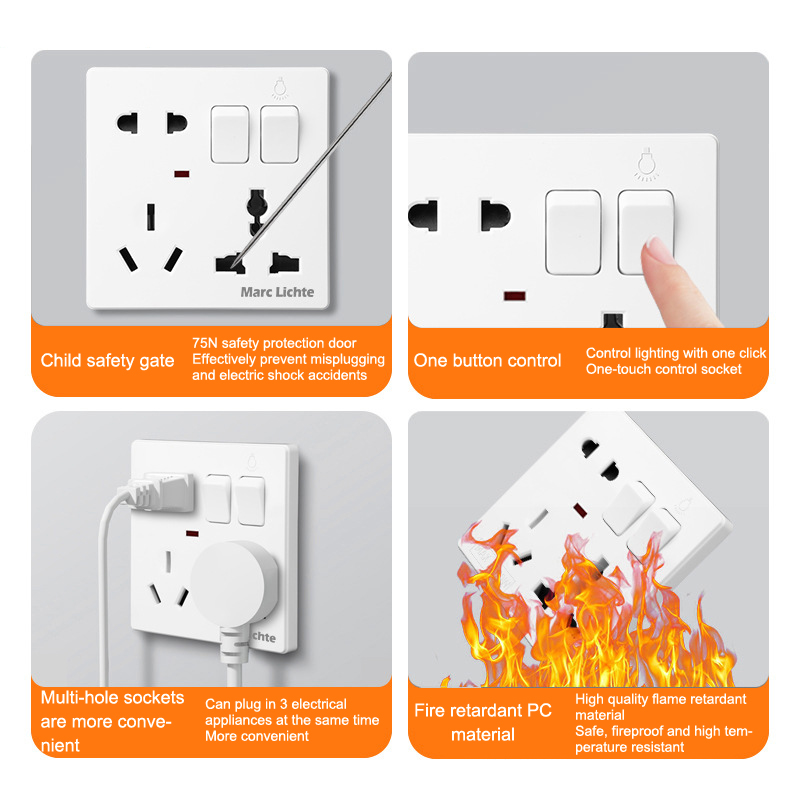 Marc Lichte

Child safety gate

75N safety protection door
Effectively prevent misplugging and electric shock accidents

One button control

Control lighting with one click
One-touch control socket

chte

Multi-hole sockets are more convenient

Can plug in 3 electrical appliances at the same time
More convenient

Fire retardant PC material

High quality flame retardant material
Safe, fireproof and high temperature resistant