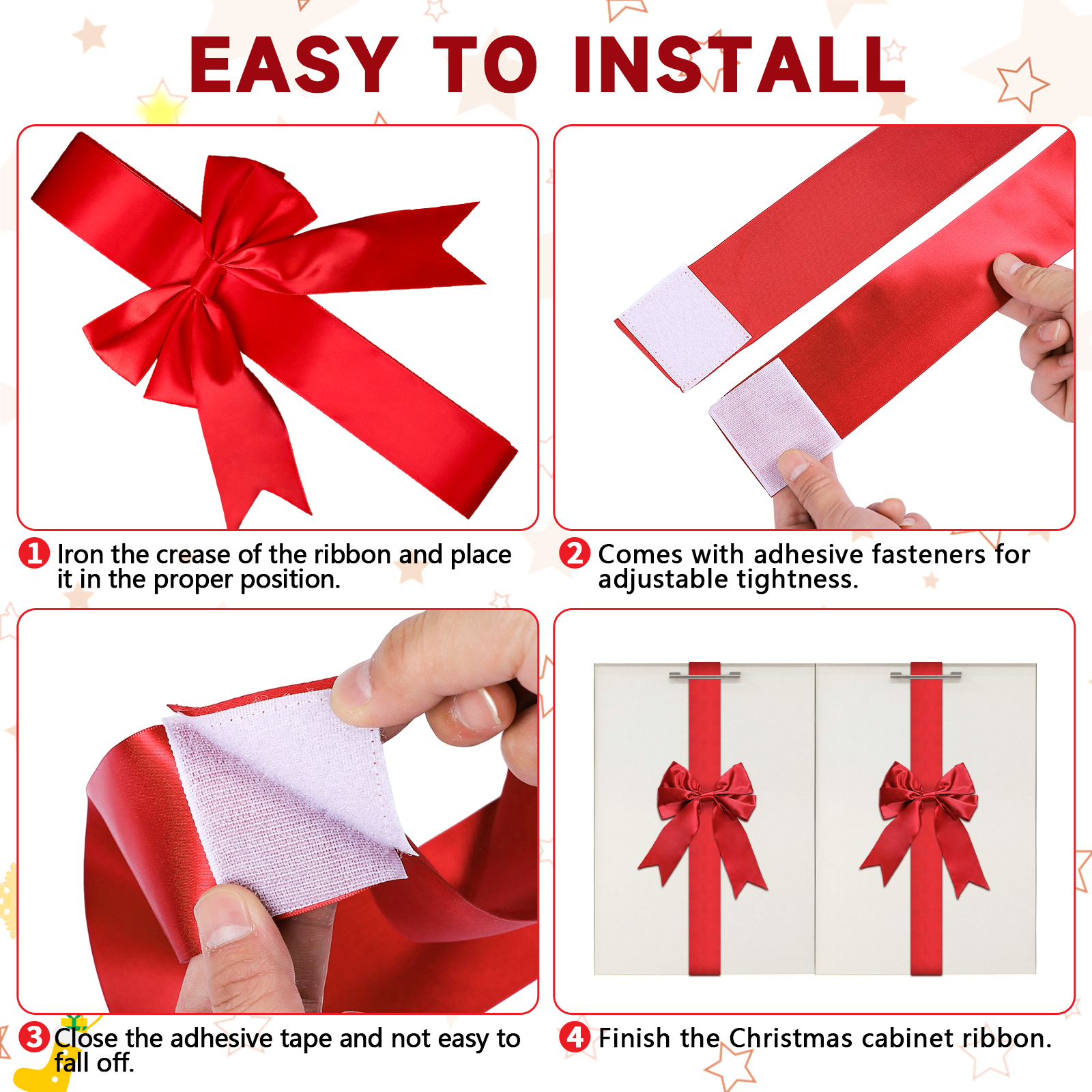 EASY TO INSTALL

1 Iron the crease of the ribbon and place it in the proper position.

2 Comes with adhesive fasteners for adjustable tightness.

3 Close the adhesive tape and not easy to fall off.

4 Finish the Christmas cabinet ribbon.