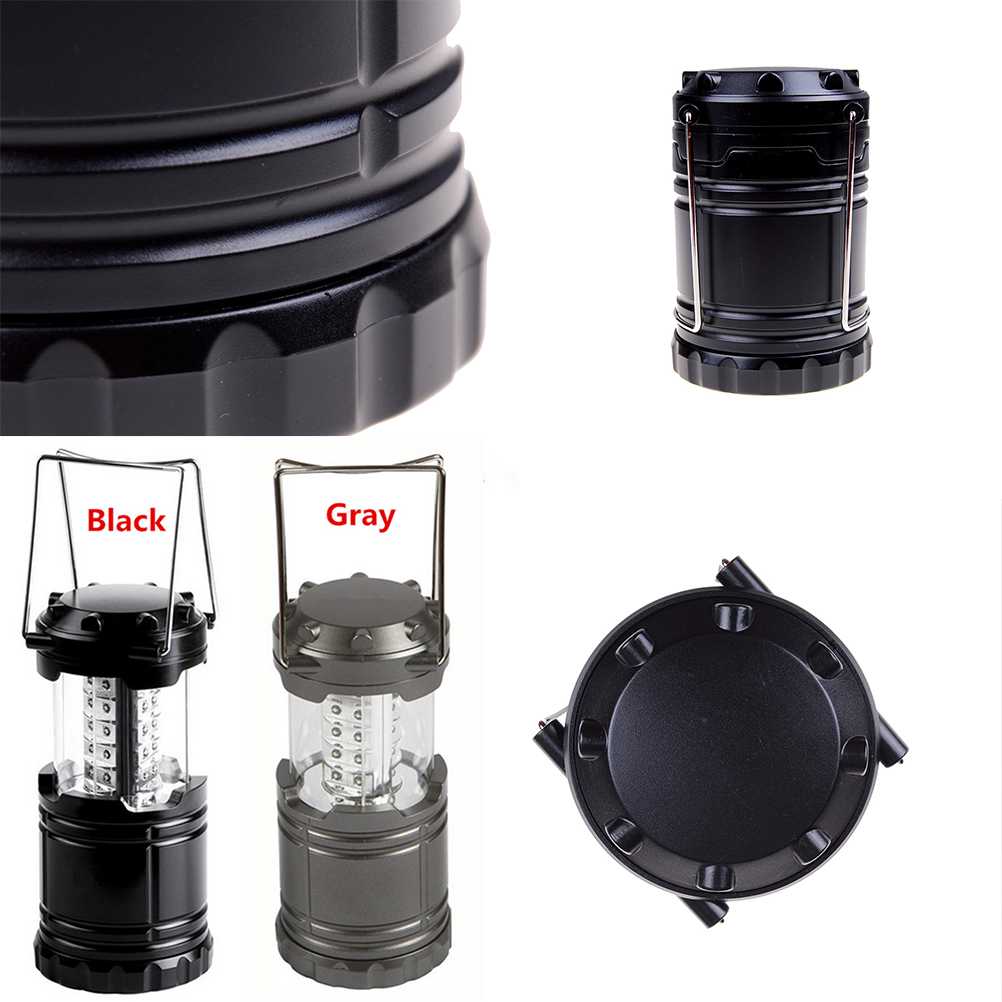 Black
Gray