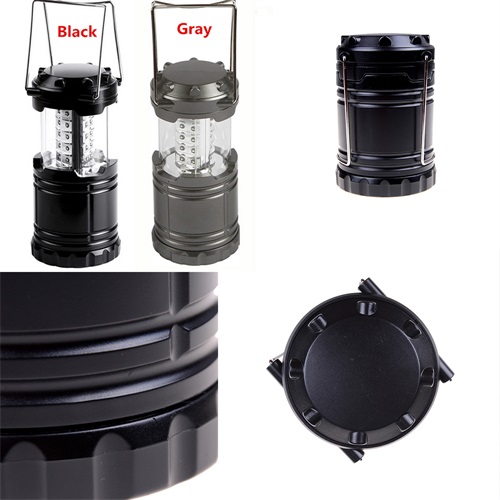 Black
Gray