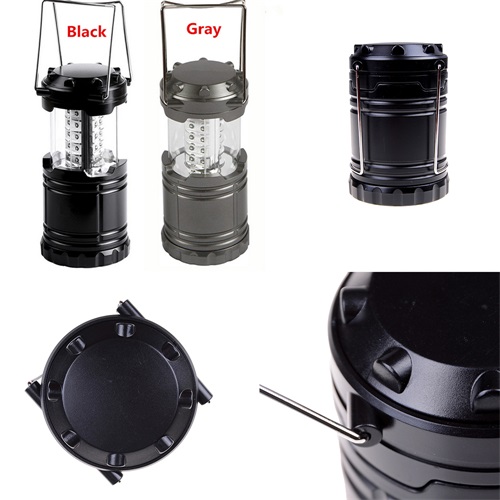 Black
Gray