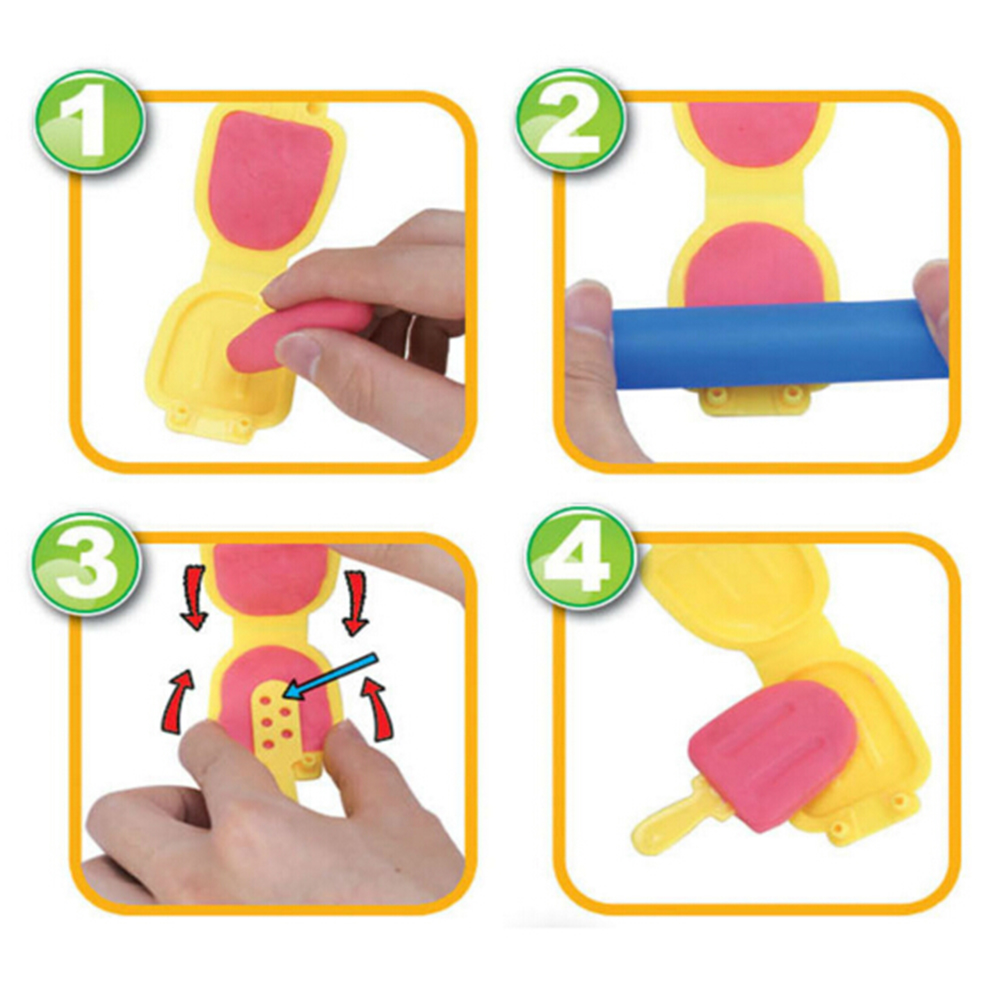 1

2

3

4