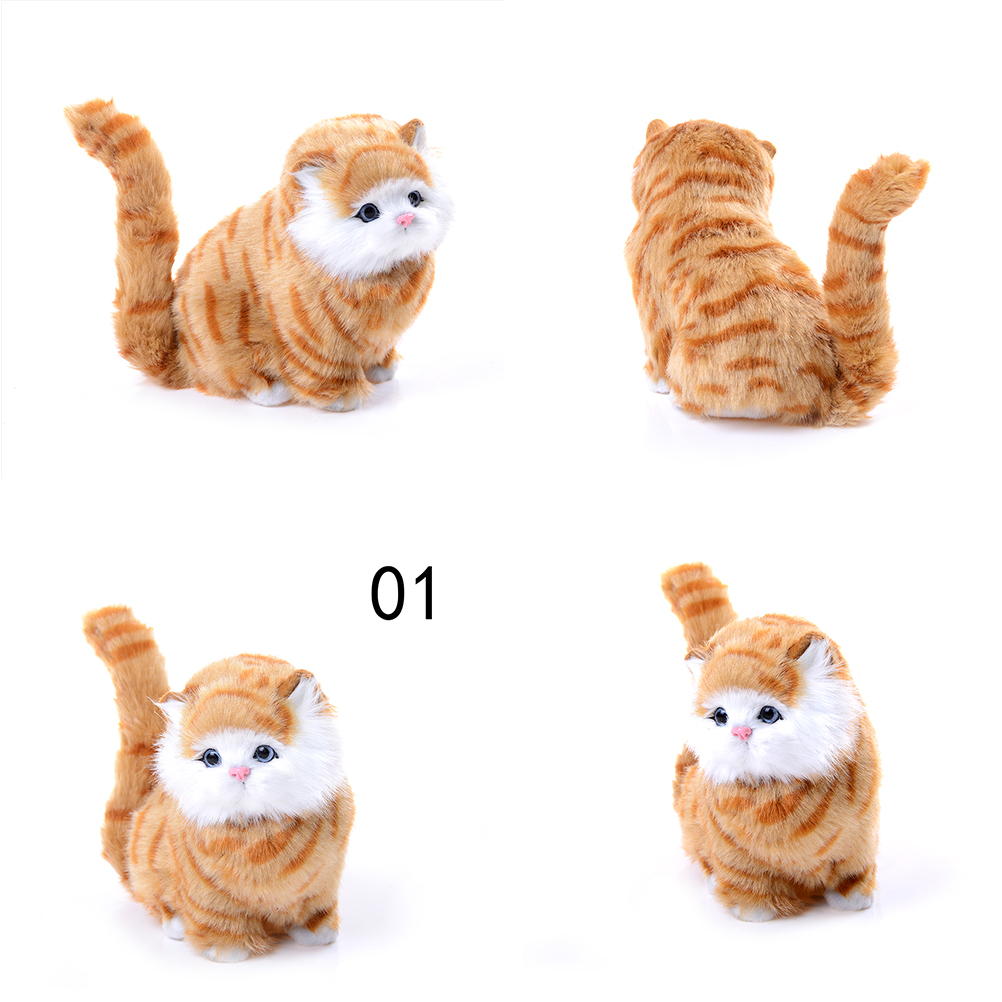 01