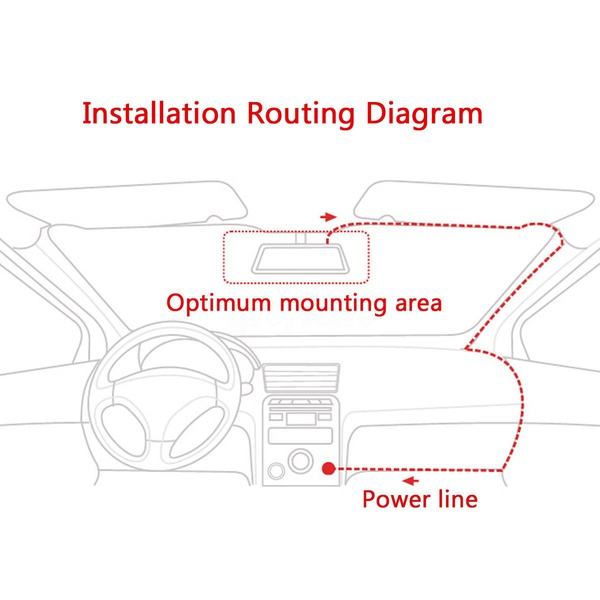 Installation Routing Diagram

Optimum mounting area

Power line